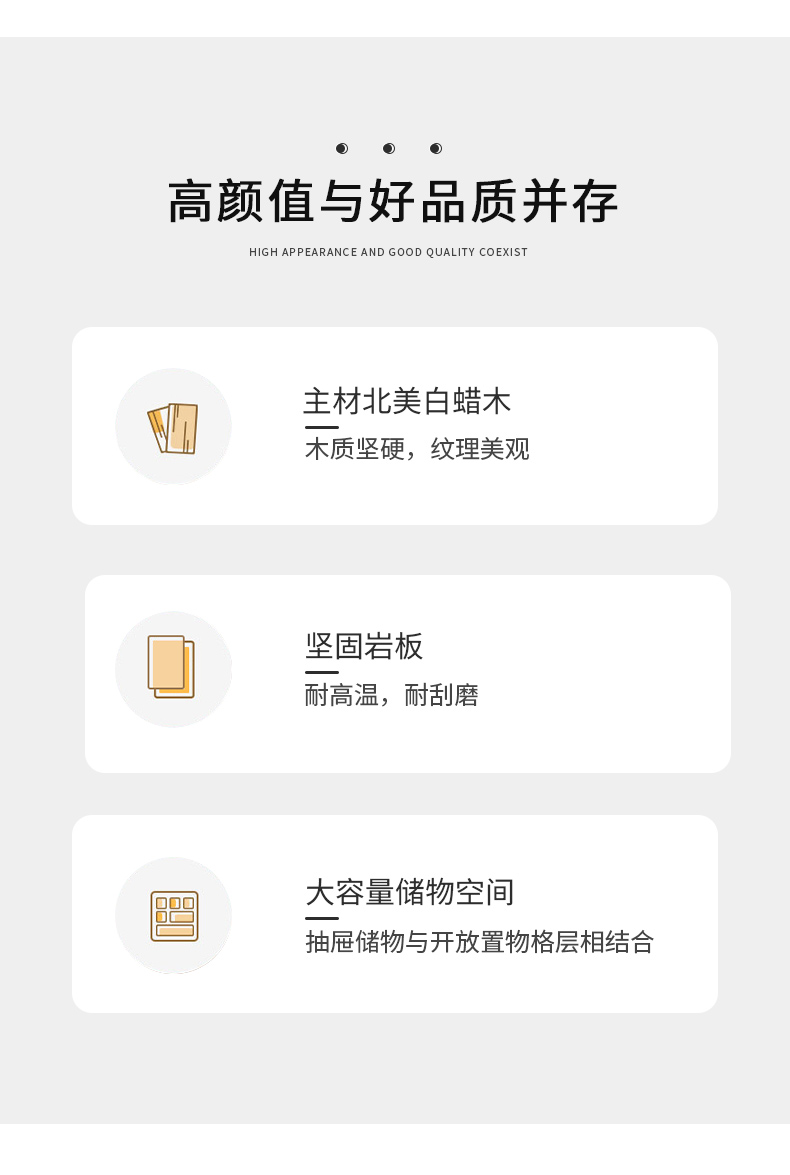 高颜值与好品质并存

HIGH APPEARANCE AND GOOD QUALITY COEXIST

主材北美白蜡木

木质坚硬，纹理美观

坚固岩板

耐高温，耐刮磨

大容量储物空间

抽屉储物与开放置物格层相结合