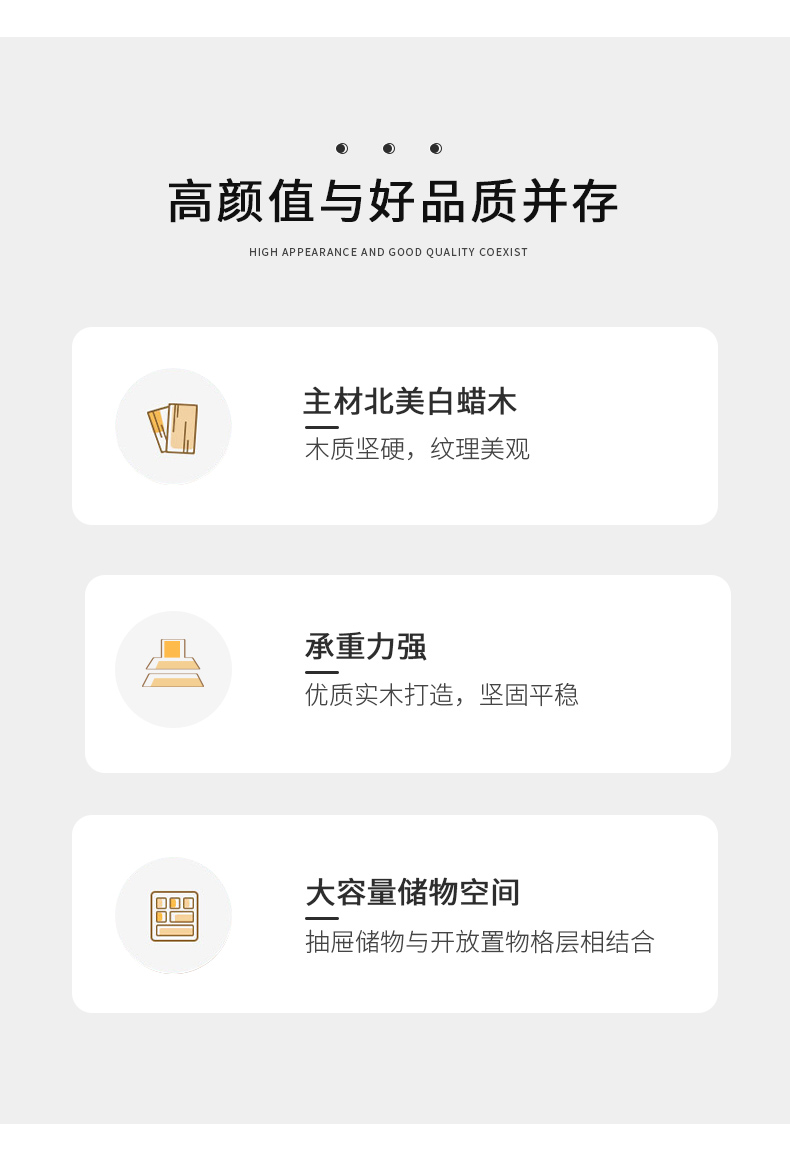 高颜值与好品质并存

HIGH APPEARANCE AND GOOD QUALITY COEXIST

主材北美白蜡木

木质坚硬，纹理美观

承重力强

优质实木打造，坚固平稳

大容量储物空间

抽屉储物与开放置物格层相结合