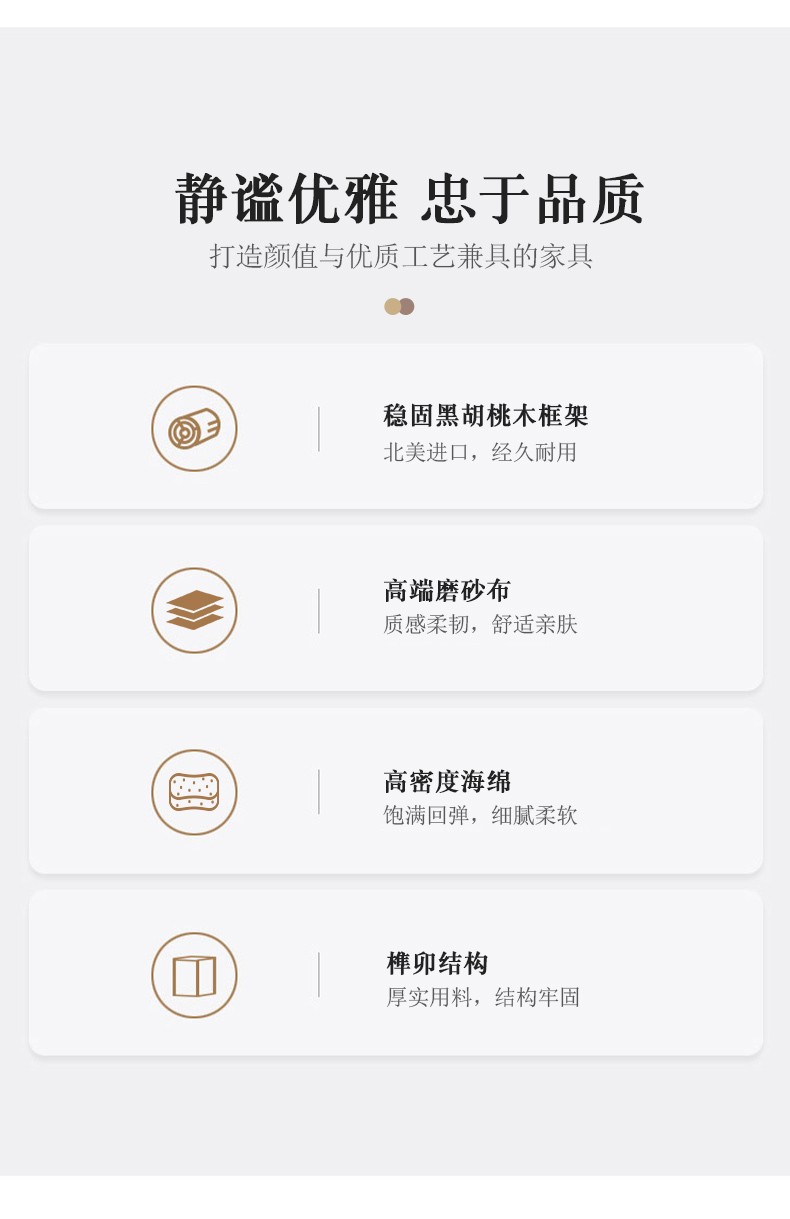 静谧优雅 忠于品质
打造颜值与优质工艺兼具的家具

稳固黑胡桃木框架
北美进口，经久耐用

高端磨砂布
质感柔韧，舒适亲肤

高密度海绵
饱满回弹，细腻柔软

榫卯结构
厚实用料，结构牢固