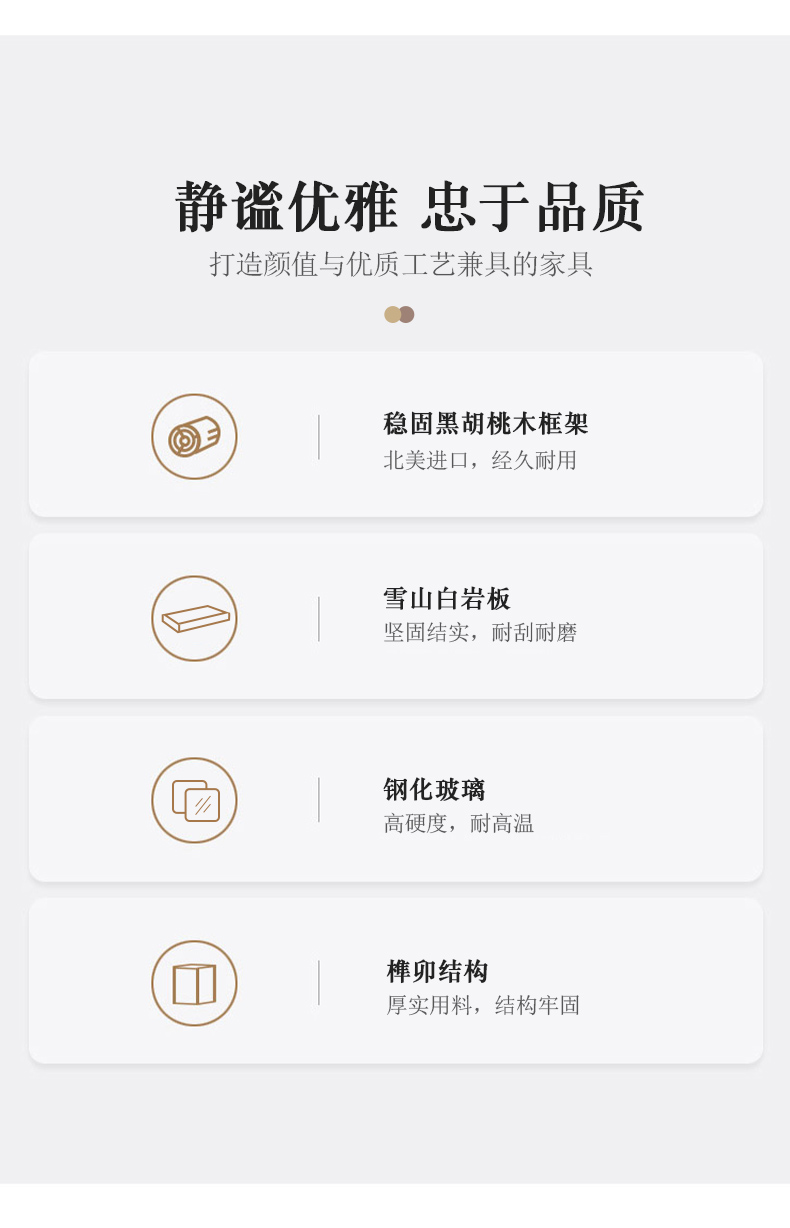 静谧优雅 忠于品质

打造颜值与优质工艺兼具的家具

稳固黑胡桃木框架
北美进口，经久耐用

雪山白岩板
坚固结实，耐刮耐磨

钢化玻璃
高硬度，耐高温

榫卯结构
厚实用料，结构牢固