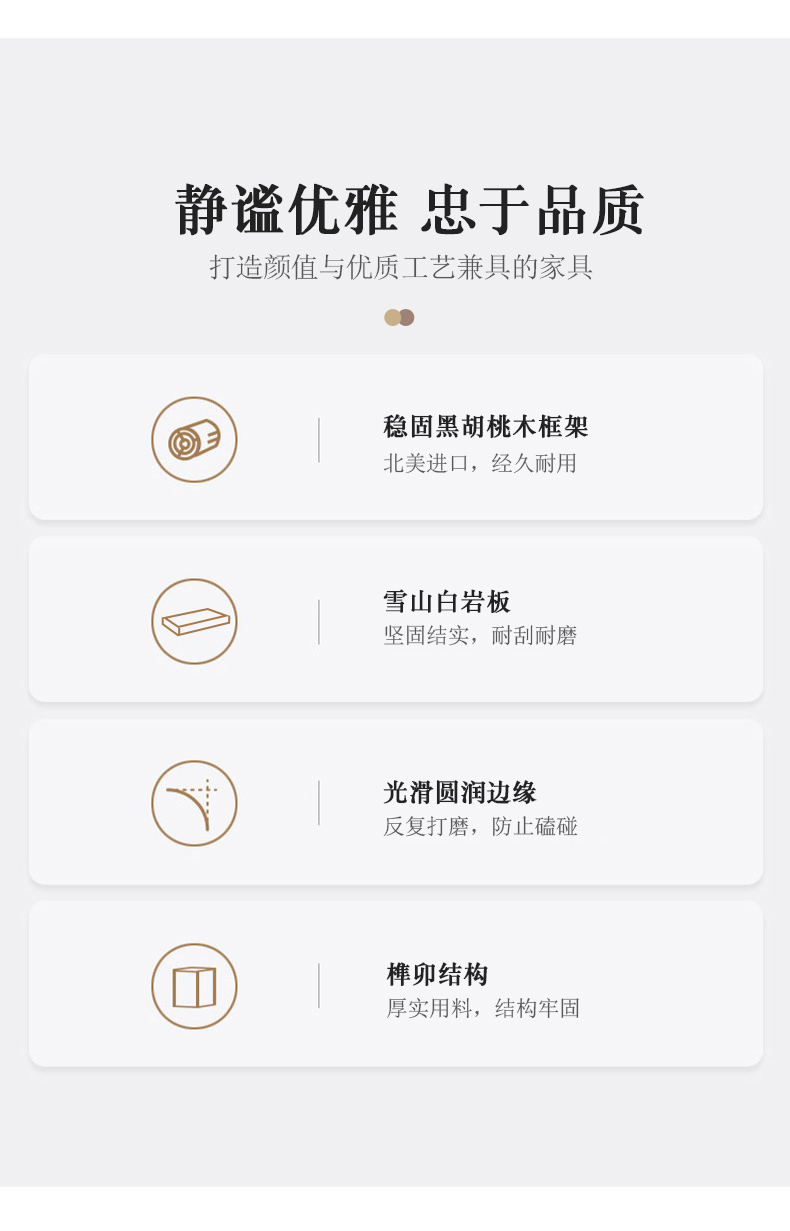 静谧优雅 忠于品质
打造颜值与优质工艺兼具的家具

稳固黑胡桃木框架
北美进口，经久耐用

雪山白岩板
坚固结实，耐刮耐磨

光滑圆润边缘
反复打磨，防止磕碰

榫卯结构
厚实用料，结构牢固