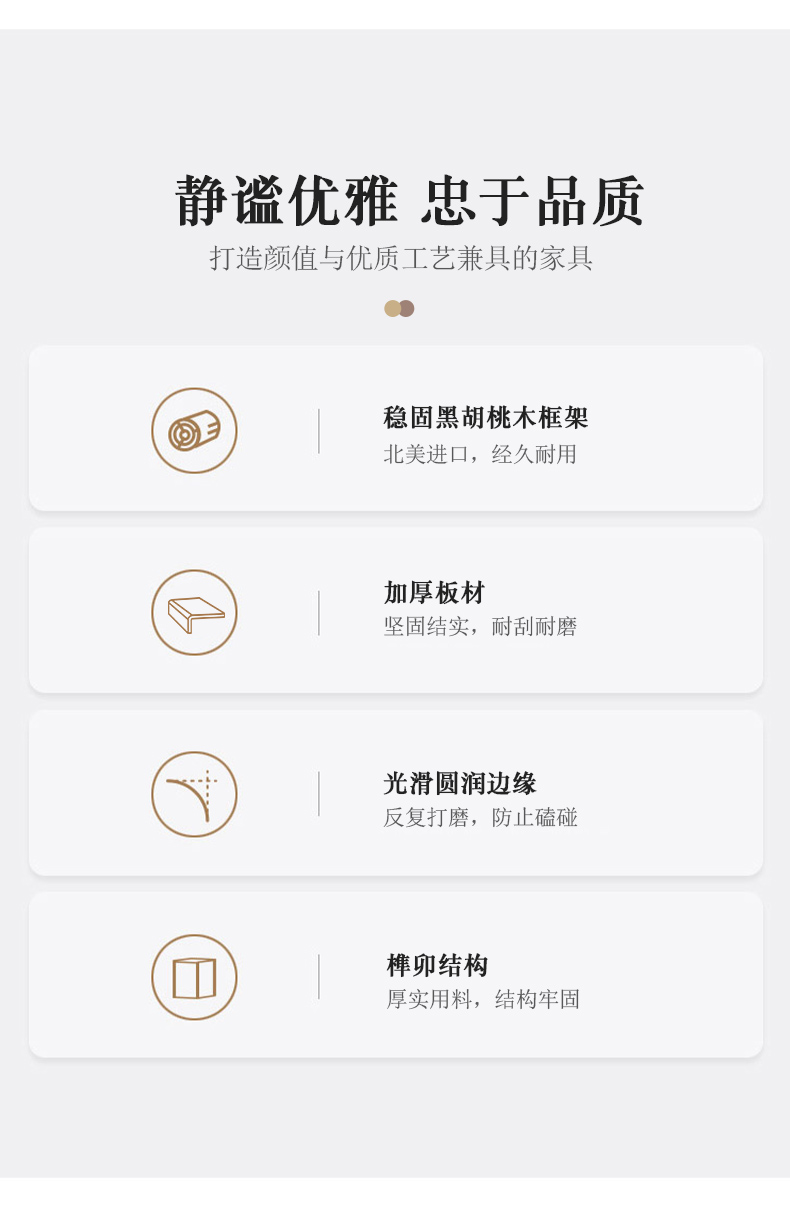 静谧优雅 忠于品质

打造颜值与优质工艺兼具的家具

稳固黑胡桃木框架
北美进口，经久耐用

加厚板材
坚固结实，耐刮耐磨

光滑圆润边缘
反复打磨，防止磕碰

榫卯结构
厚实用料，结构牢固