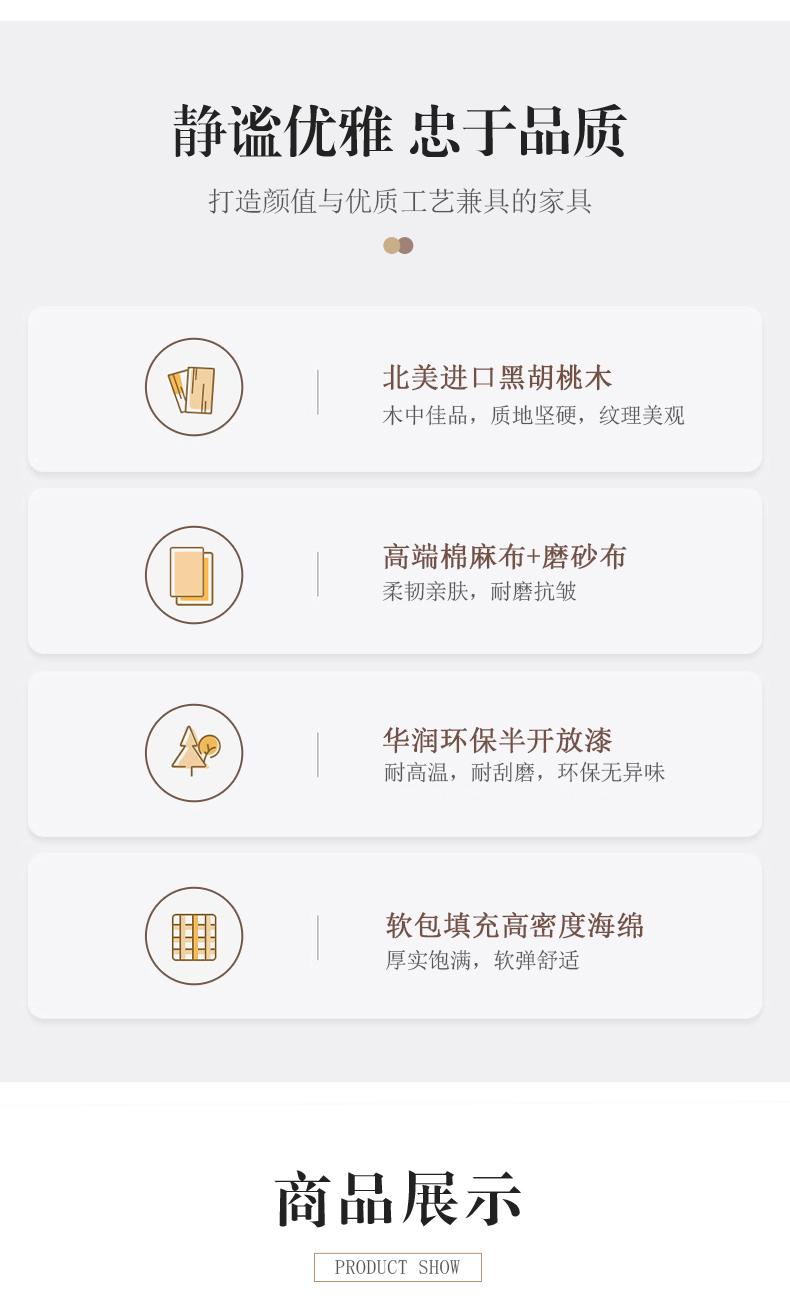 静谧优雅 忠于品质

打造颜值与优质工艺兼具的家具

北美进口黑胡桃木
木中佳品，质地坚硬，纹理美观

高端棉麻布+磨砂布
柔韧亲肤，耐磨抗皱

华润环保半开放漆
耐高温，耐刮磨，环保无异味

软包填充高密度海绵
厚实饱满，软弹舒适

商品展示

PRODUCT SHOW