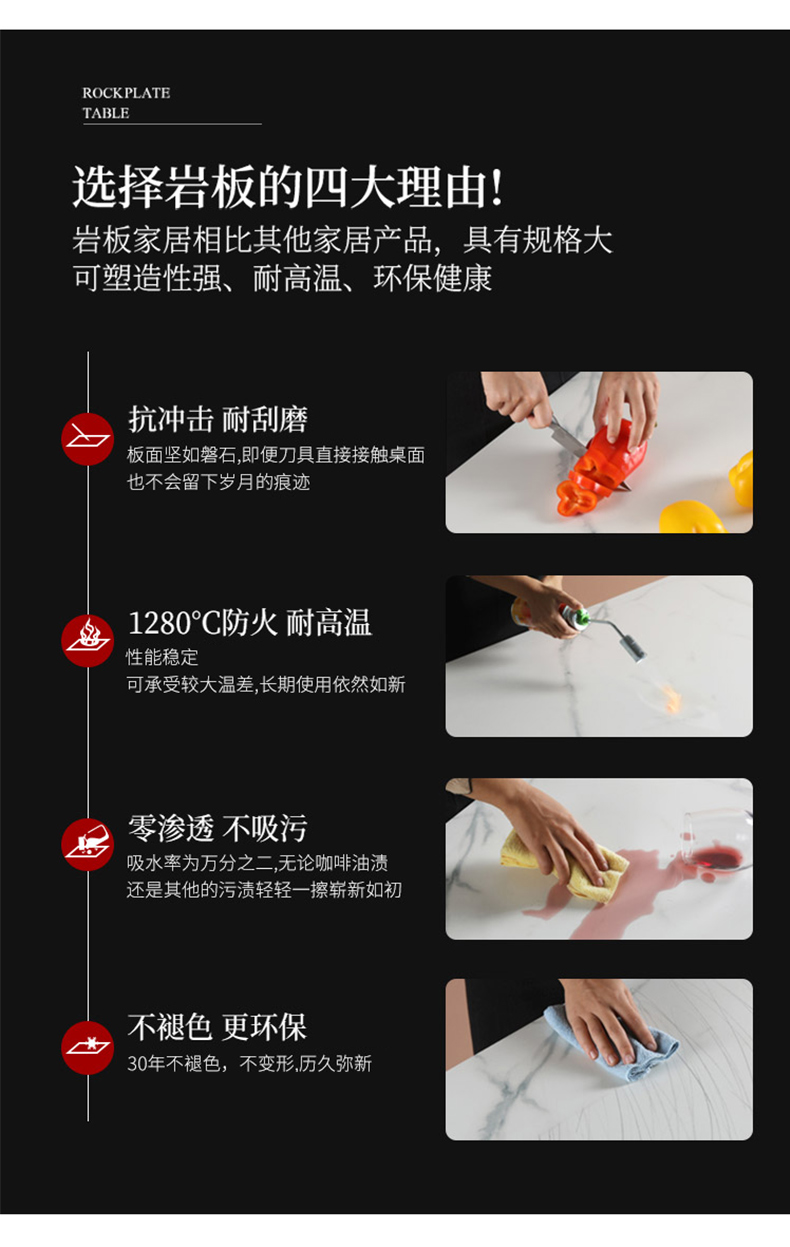 ROCKPLATE
TABLE

选择岩板的四大理由!
岩板家居相比其他家居产品，具有规格大
可塑造性强、耐高温、环保健康

抗冲击 耐刮磨
板面坚如磐石,即便刀具直接接触桌面
也不会留下岁月的痕迹

1280°C防火 耐高温
性能稳定
可承受较大温差,长期使用依然如新

零渗透 不吸污
吸水率为万分之二,无论咖啡油渍
还是其他的污渍轻轻一擦崭新如初

不褪色 更环保
30年不褪色，不变形,历久弥新