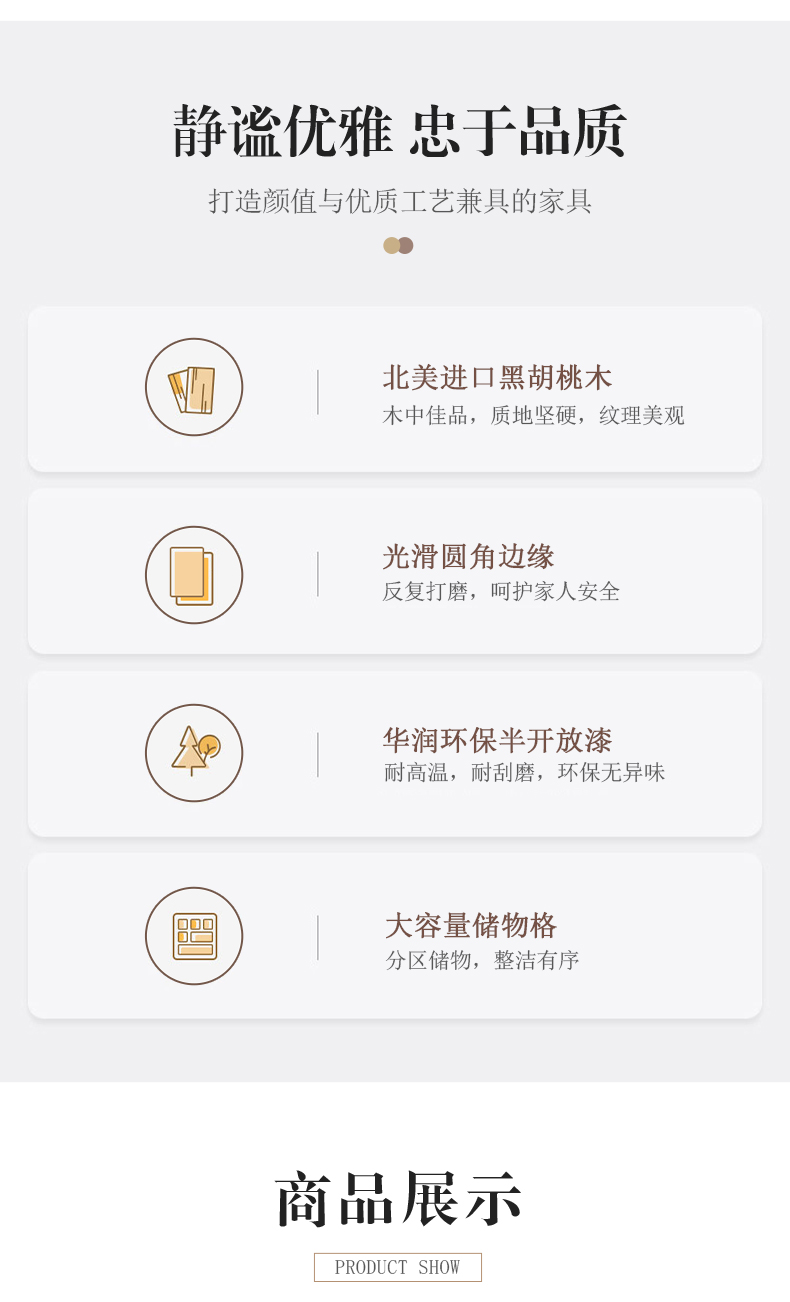 静谧优雅 忠于品质

打造颜值与优质工艺兼具的家具

北美进口黑胡桃木
木中佳品，质地坚硬，纹理美观

光滑圆角边缘
反复打磨，呵护家人安全

华润环保半开放漆
耐高温，耐刮磨，环保无异味

大容量储物格
分区储物，整洁有序

商品展示

PRODUCT SHOW