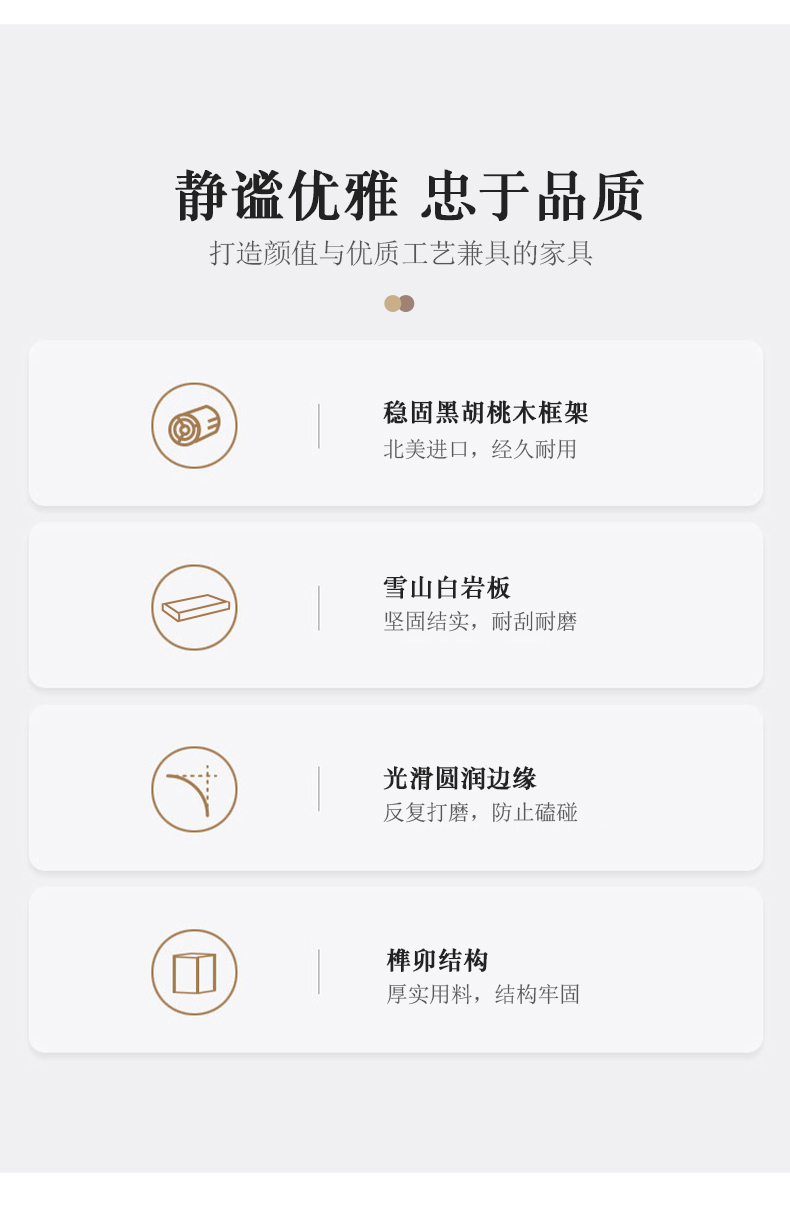 静谧优雅 忠于品质
打造颜值与优质工艺兼具的家具

稳固黑胡桃木框架
北美进口，经久耐用

雪山白岩板
坚固结实，耐刮耐磨

光滑圆润边缘
反复打磨，防止磕碰

榫卯结构
厚实用料，结构牢固