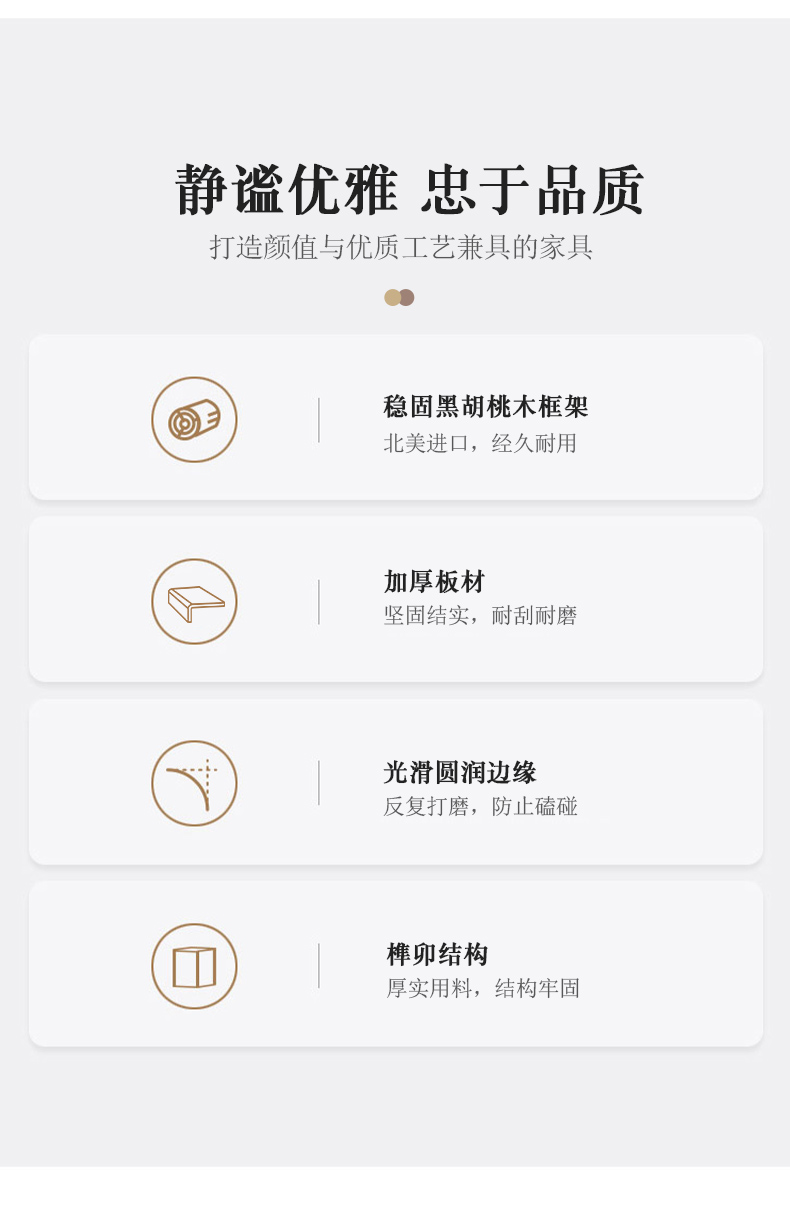 静谧优雅 忠于品质

打造颜值与优质工艺兼具的家具

稳固黑胡桃木框架
北美进口，经久耐用

加厚板材
坚固结实，耐刮耐磨

光滑圆润边缘
反复打磨，防止磕碰

榫卯结构
厚实用料，结构牢固