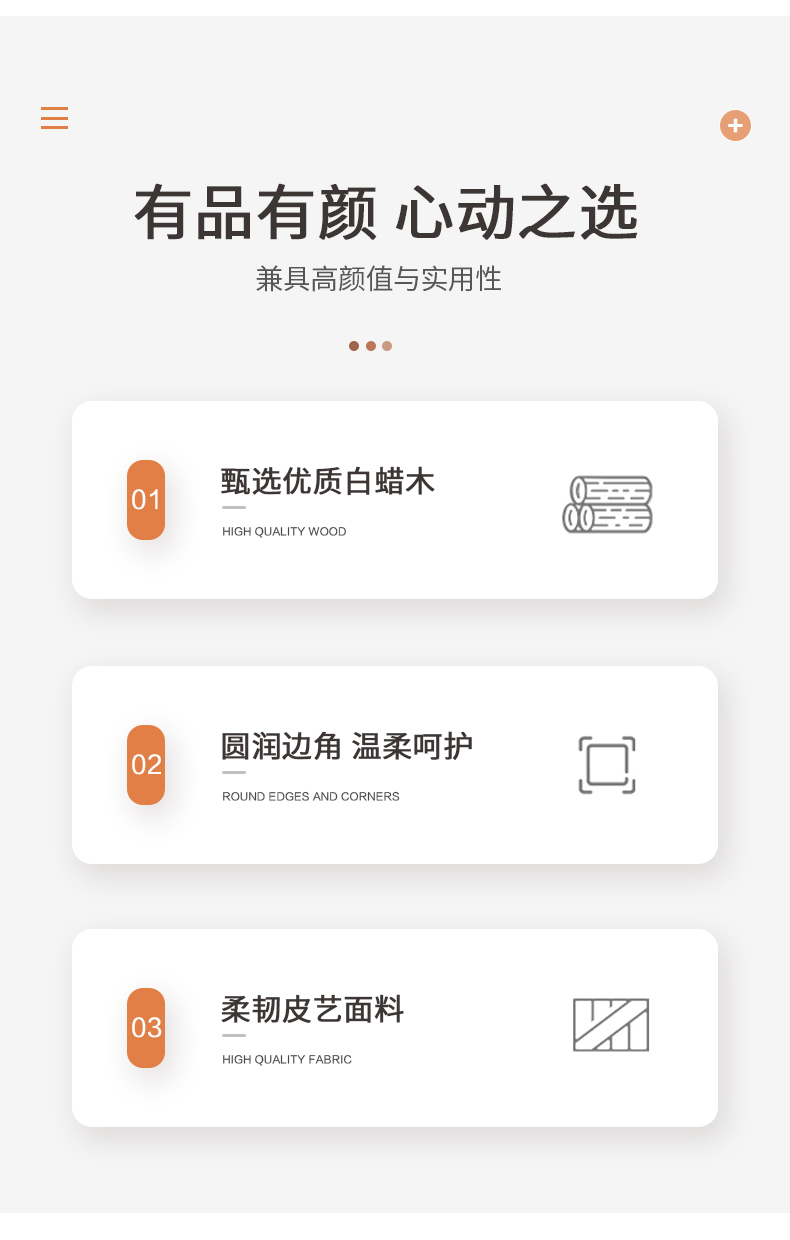 有品有颜 心动之选

兼具高颜值与实用性

01

甄选优质白蜡木

HIGH QUALITY WOOD

02

圆润边角 温柔呵护

ROUND EDGES AND CORNERS

03

柔韧皮艺面料

HIGH QUALITY FABRIC