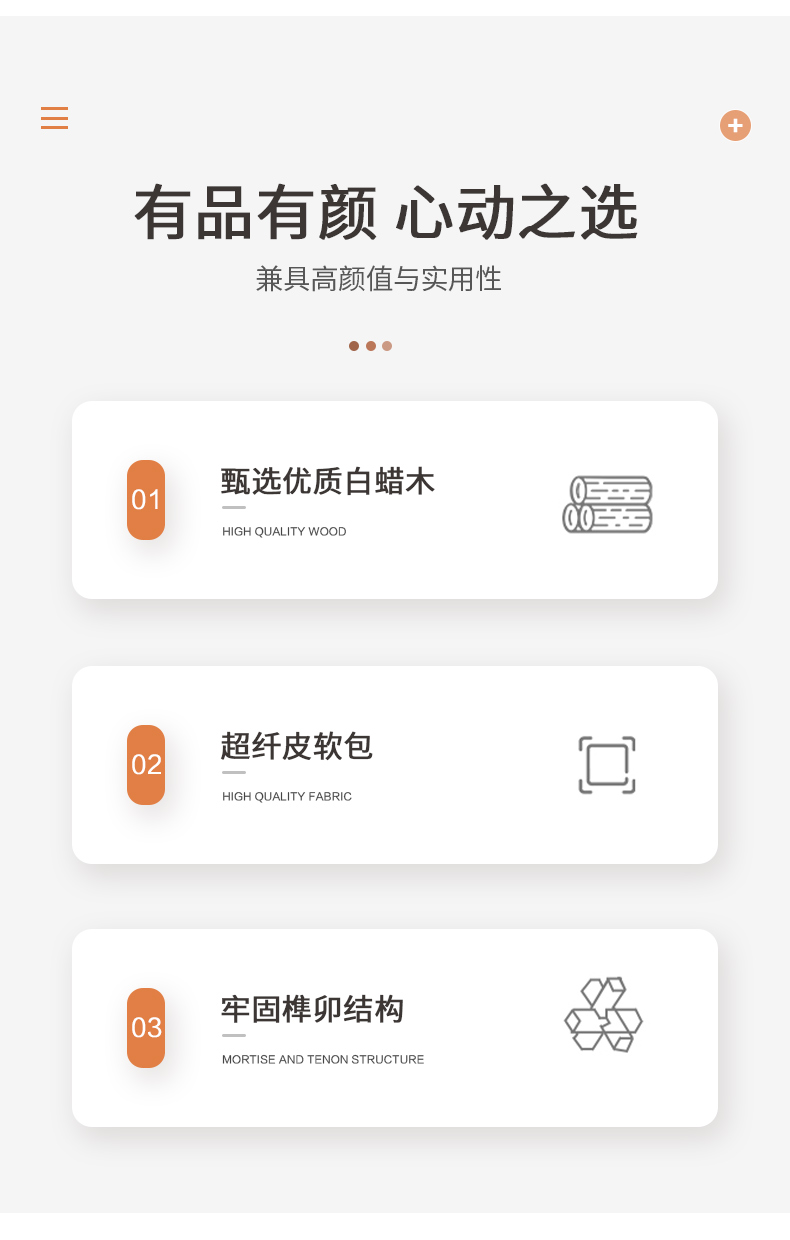 有品有颜 心动之选

兼具高颜值与实用性

01

甄选优质白蜡木

HIGH QUALITY WOOD

02

超纤皮软包

HIGH QUALITY FABRIC

03

牢固榫卯结构

MORTISE AND TENON STRUCTURE