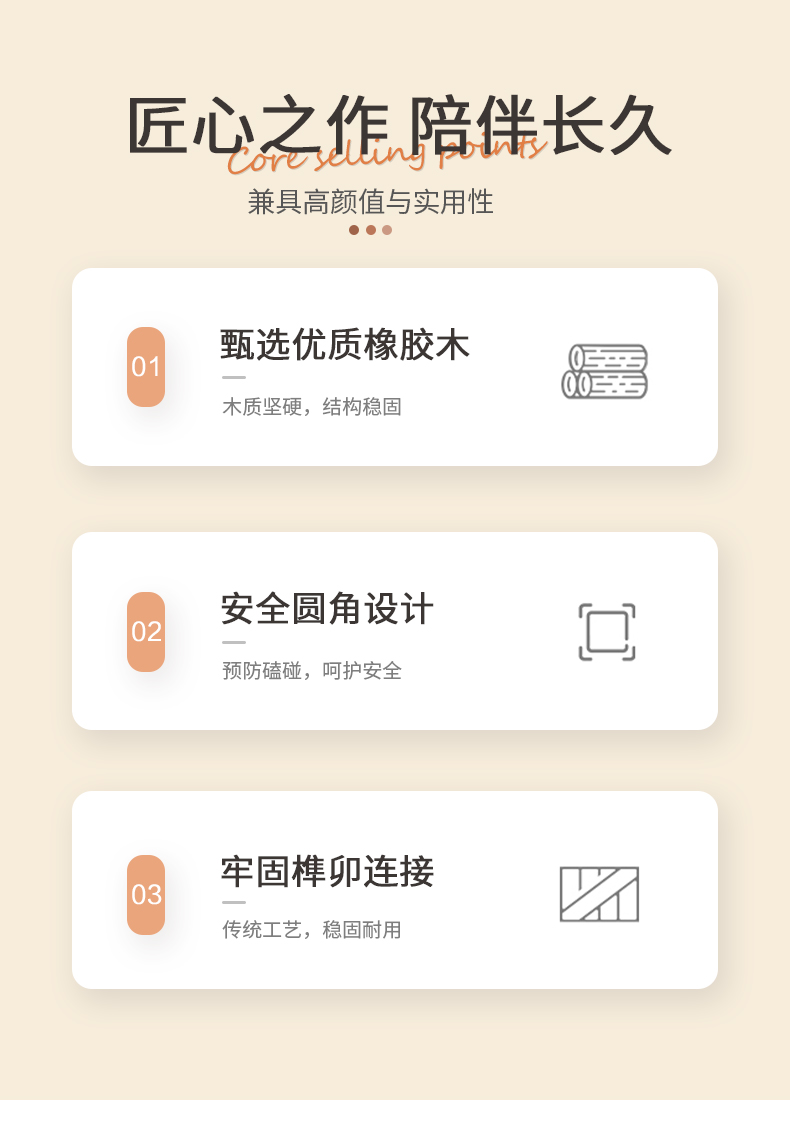 匠心之作 陪伴长久

Core selling points

兼具高颜值与实用性

01

甄选优质橡胶木

木质坚硬，结构稳固

02

安全圆角设计

预防磕碰，呵护安全

03

牢固榫卯连接

传统工艺，稳固耐用