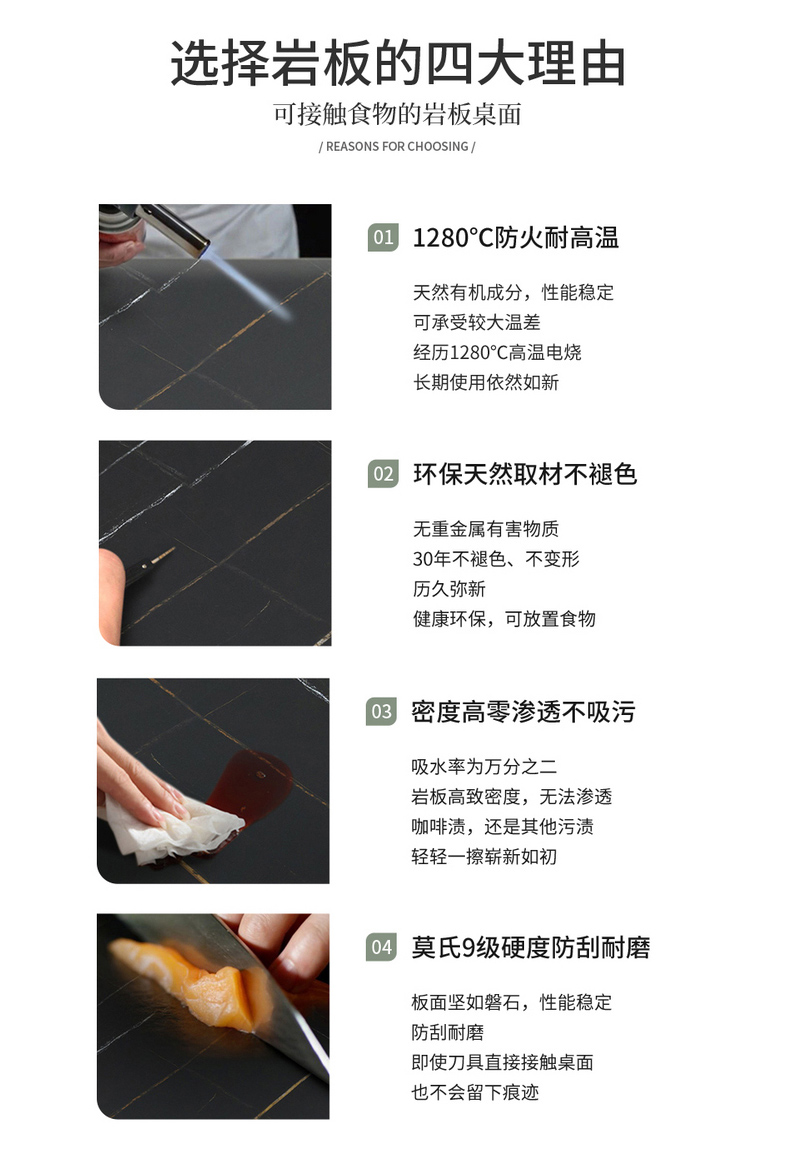 选择岩板的四大理由
可接触食物的岩板桌面
/ REASONS FOR CHOOSING /

01 1280°C防火耐高温

天然有机成分，性能稳定
可承受较大温差
经历1280°C高温电烧
长期使用依然如新

02 环保天然取材不褪色

无重金属有害物质
30年不褪色、不变形
历久弥新
健康环保，可放置食物

03 密度高零渗透不吸污

吸水率为万分之二
岩板高致密度，无法渗透
咖啡渍，还是其他污渍
轻轻一擦崭新如初

04 莫氏9级硬度防刮耐磨

板面坚如磐石，性能稳定
防刮耐磨
即使刀具直接接触桌面
也不会留下痕迹