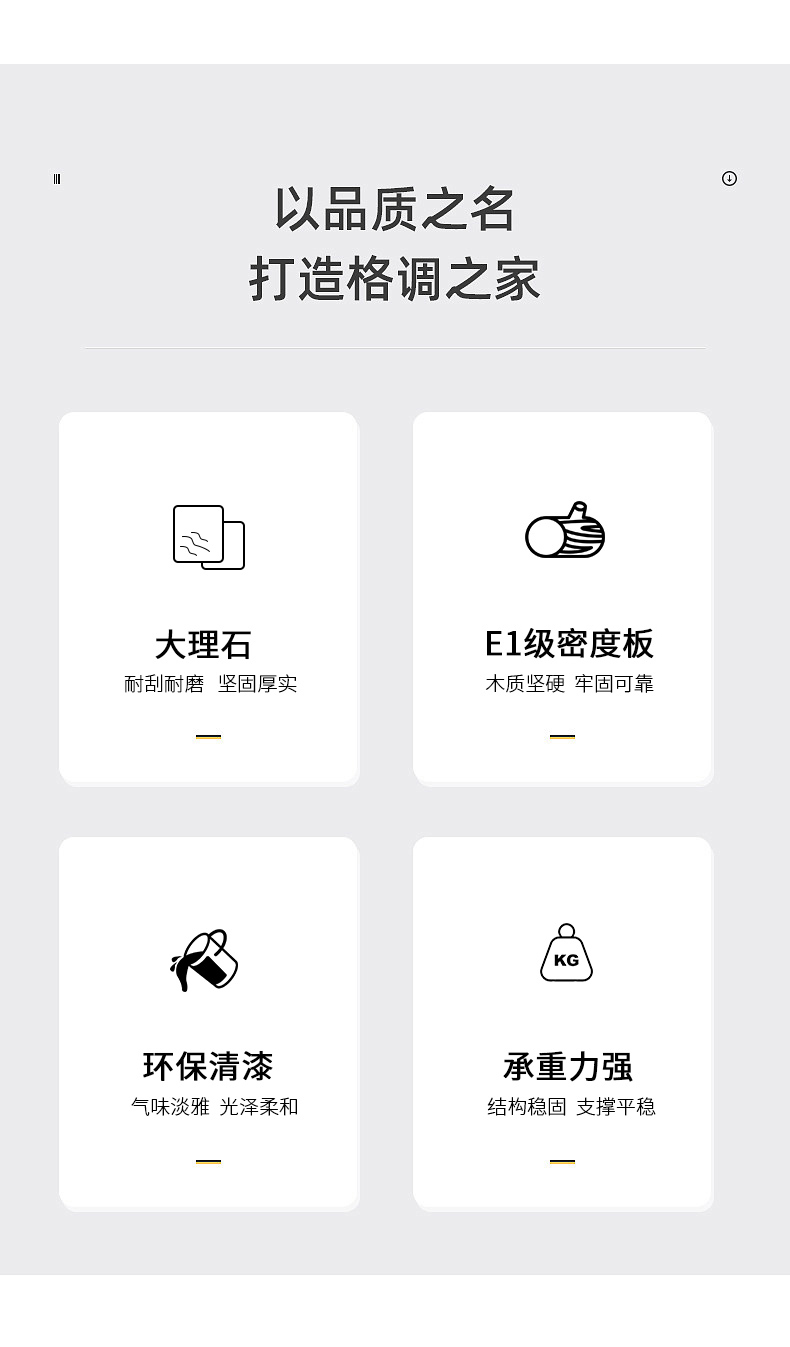 以品质之名
打造格调之家

大理石
耐刮耐磨 坚固厚实

E1级密度板
木质坚硬 牢固可靠

环保清漆
气味淡雅 光泽柔和

KG

承重力强
结构稳固 支撑平稳