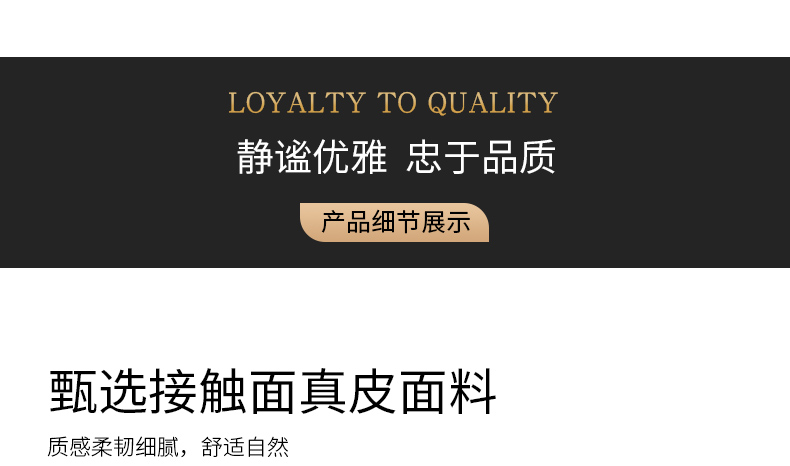 LOYALTY TO QUALITY

静谧优雅 忠于品质

产品细节展示

甄选接触面真皮面料

质感柔韧细腻，舒适自然