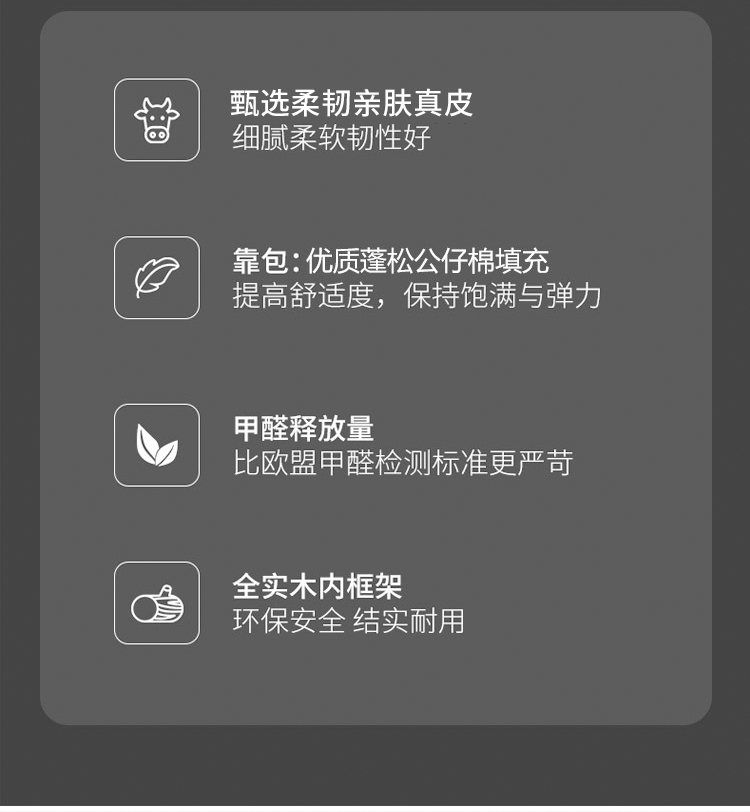 甄选柔韧亲肤真皮
细腻柔软韧性好

靠包:优质蓬松公仔棉填充
提高舒适度，保持饱满与弹力

甲醛释放量
比欧盟甲醛检测标准更严苛

全实木内框架
环保安全 结实耐用