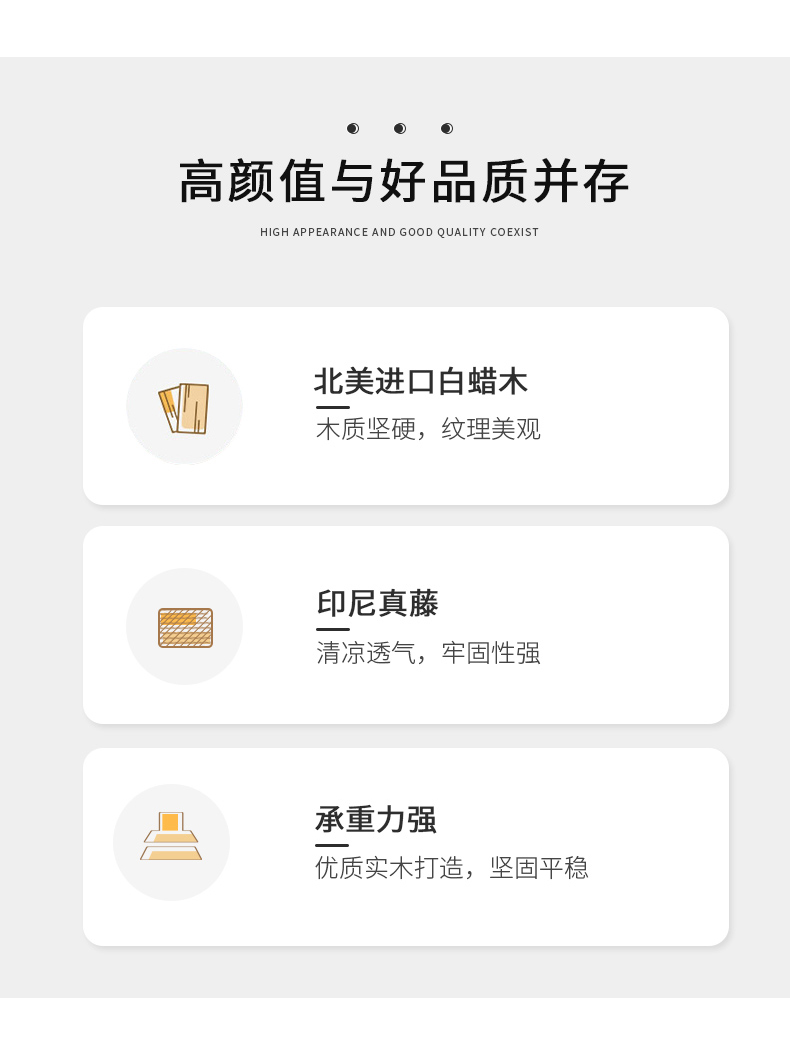 高颜值与好品质并存

HIGH APPEARANCE AND GOOD QUALITY COEXIST

北美进口白蜡木

木质坚硬，纹理美观

印尼真藤

清凉透气，牢固性强

承重力强

优质实木打造，坚固平稳