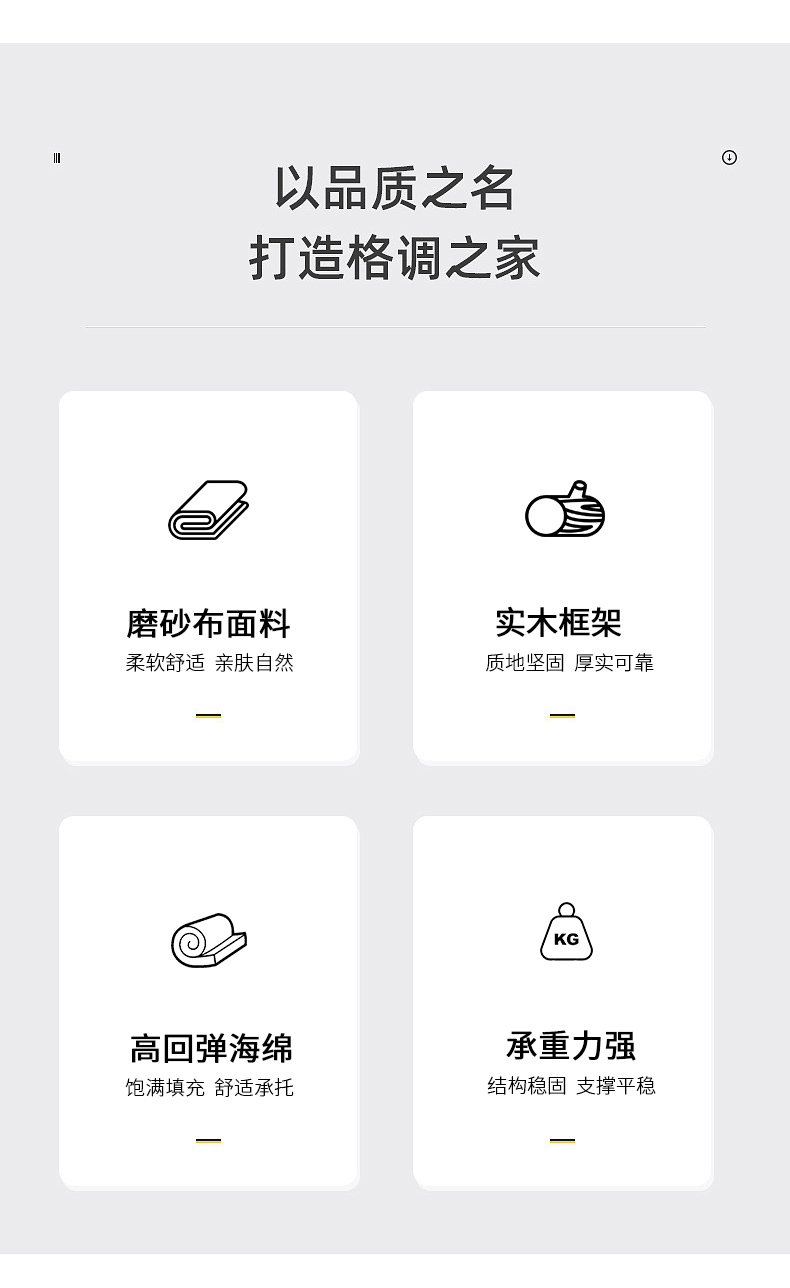 以品质之名
打造格调之家

磨砂布面料
柔软舒适 亲肤自然

实木框架
质地坚固 厚实可靠

高回弹海绵
饱满填充 舒适承托

KG

承重力强
结构稳固 支撑平稳