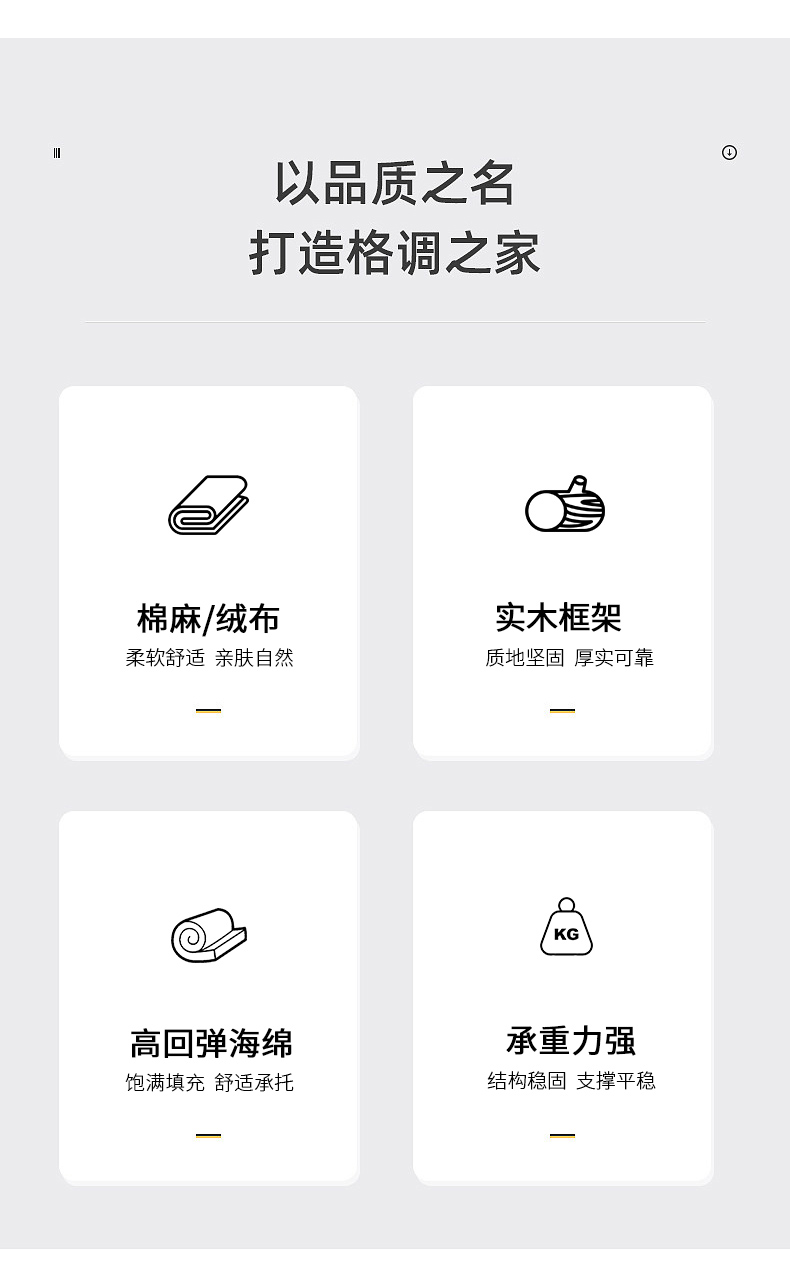 以品质之名
打造格调之家

棉麻/绒布
柔软舒适 亲肤自然

实木框架
质地坚固 厚实可靠

高回弹海绵
饱满填充 舒适承托

KG

承重力强
结构稳固 支撑平稳