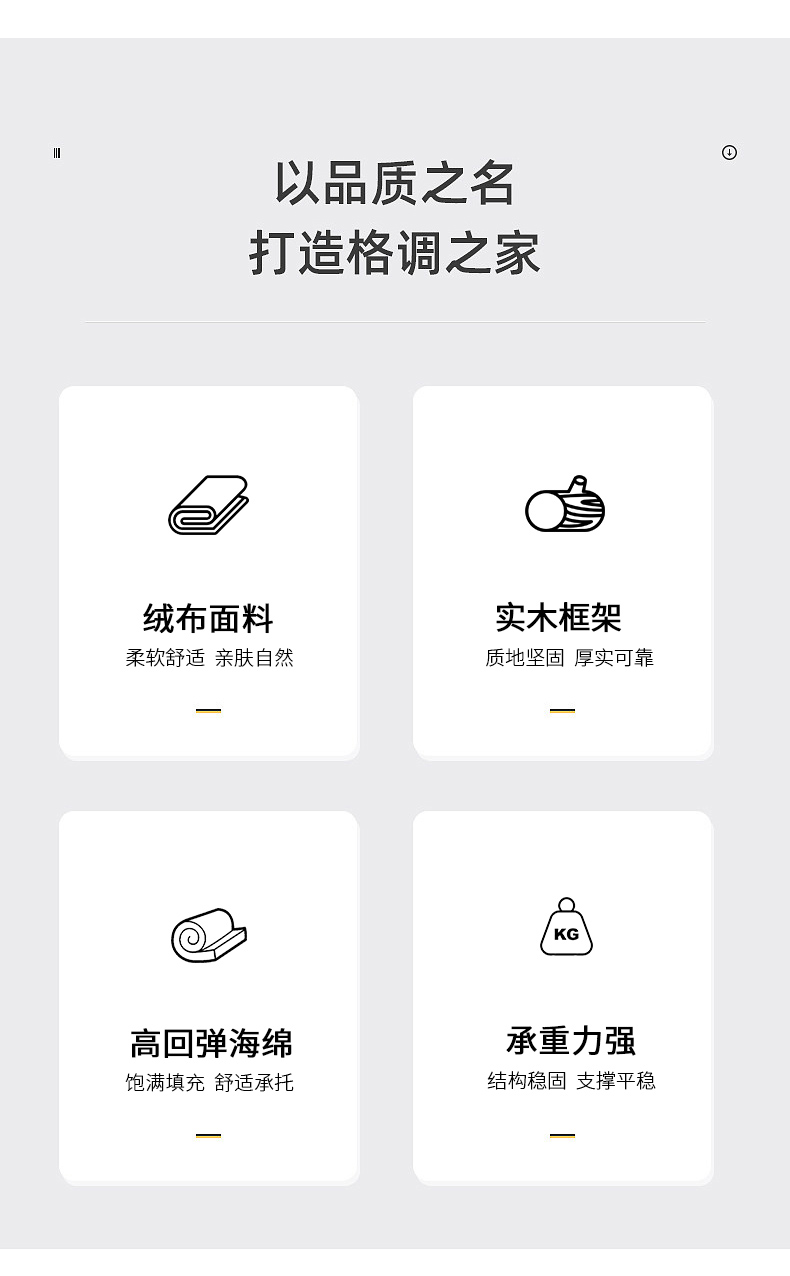 以品质之名
打造格调之家

绒布面料
柔软舒适 亲肤自然

实木框架
质地坚固 厚实可靠

高回弹海绵
饱满填充 舒适承托

KG

承重力强
结构稳固 支撑平稳