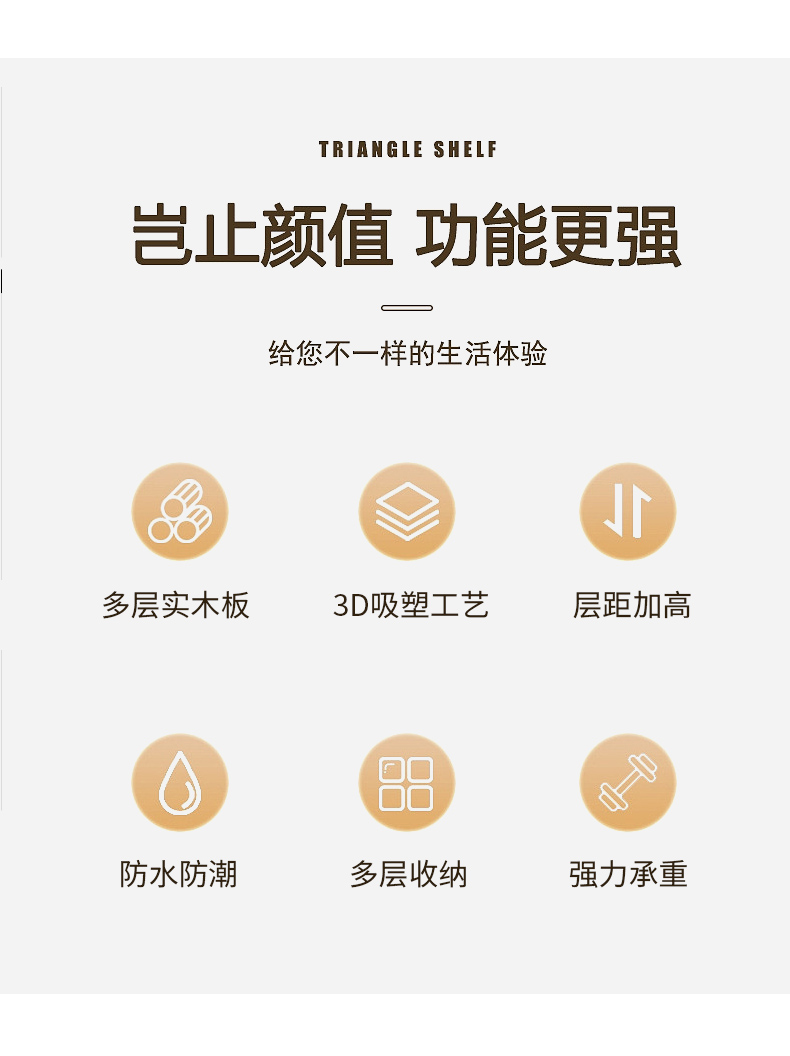 TRIANGLE SHELF

岂止颜值 功能更强

给您不一样的生活体验

多层实木板

3D吸塑工艺

层距加高

防水防潮

多层收纳

强力承重