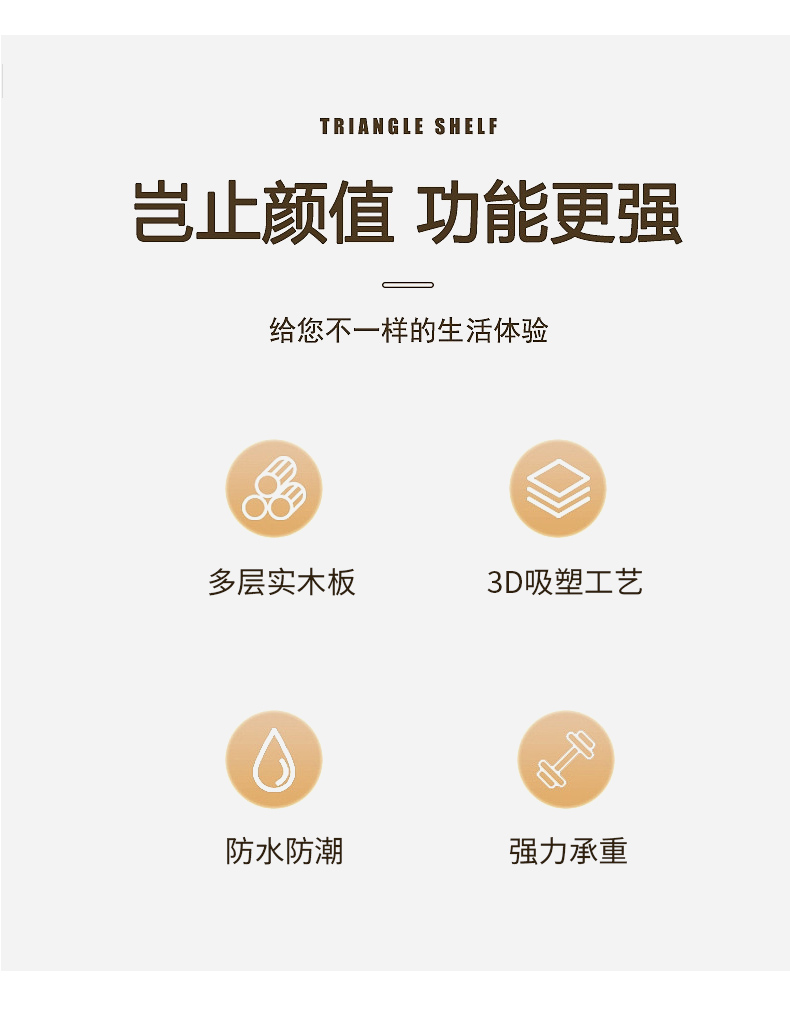 TRIANGLE SHELF

岂止颜值 功能更强

给您不一样的生活体验

多层实木板

3D吸塑工艺

防水防潮

强力承重