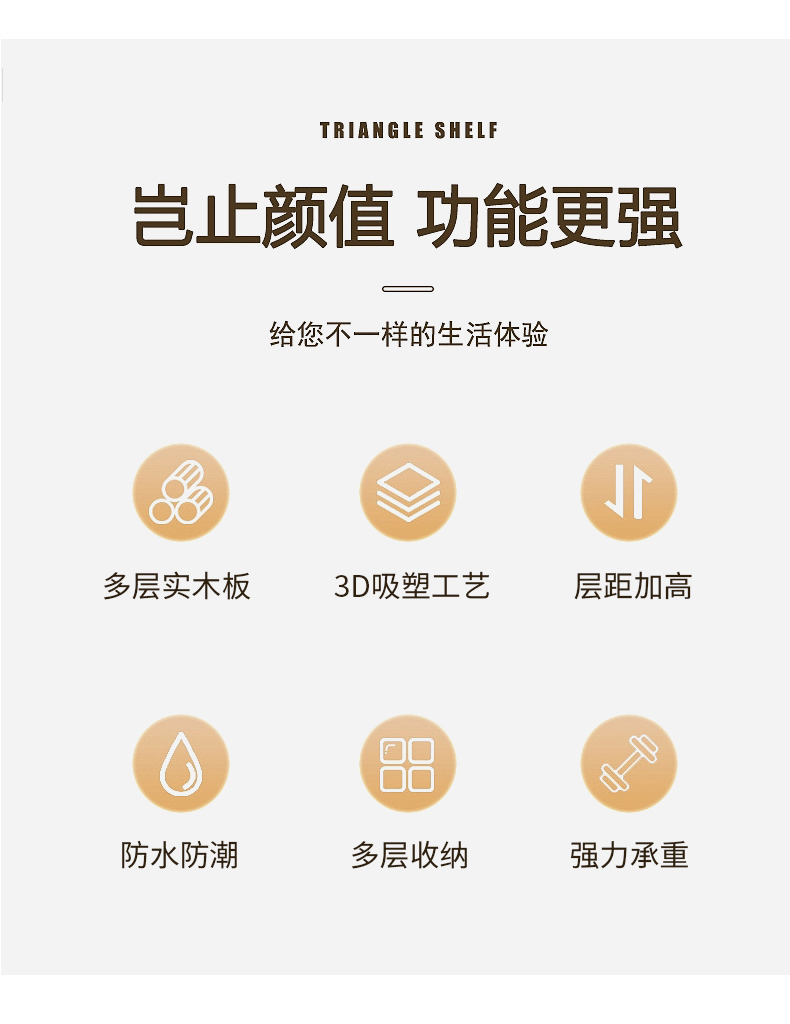 TRIANGLE SHELF

岂止颜值 功能更强

给您不一样的生活体验

多层实木板

3D吸塑工艺

层距加高

防水防潮

多层收纳

强力承重