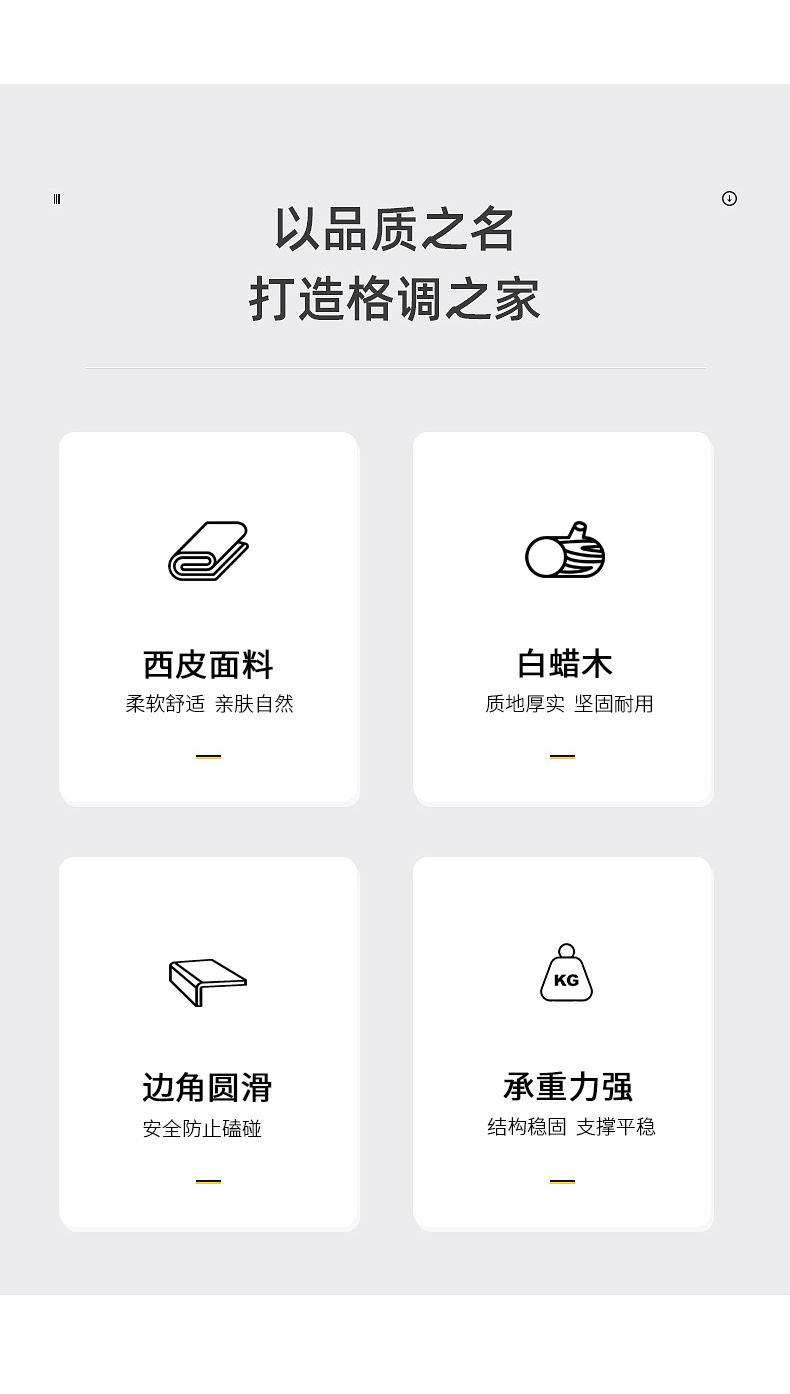 以品质之名
打造格调之家

西皮面料
柔软舒适 亲肤自然

白蜡木
质地厚实 坚固耐用

边角圆滑
安全防止磕碰

KG

承重力强
结构稳固 支撑平稳