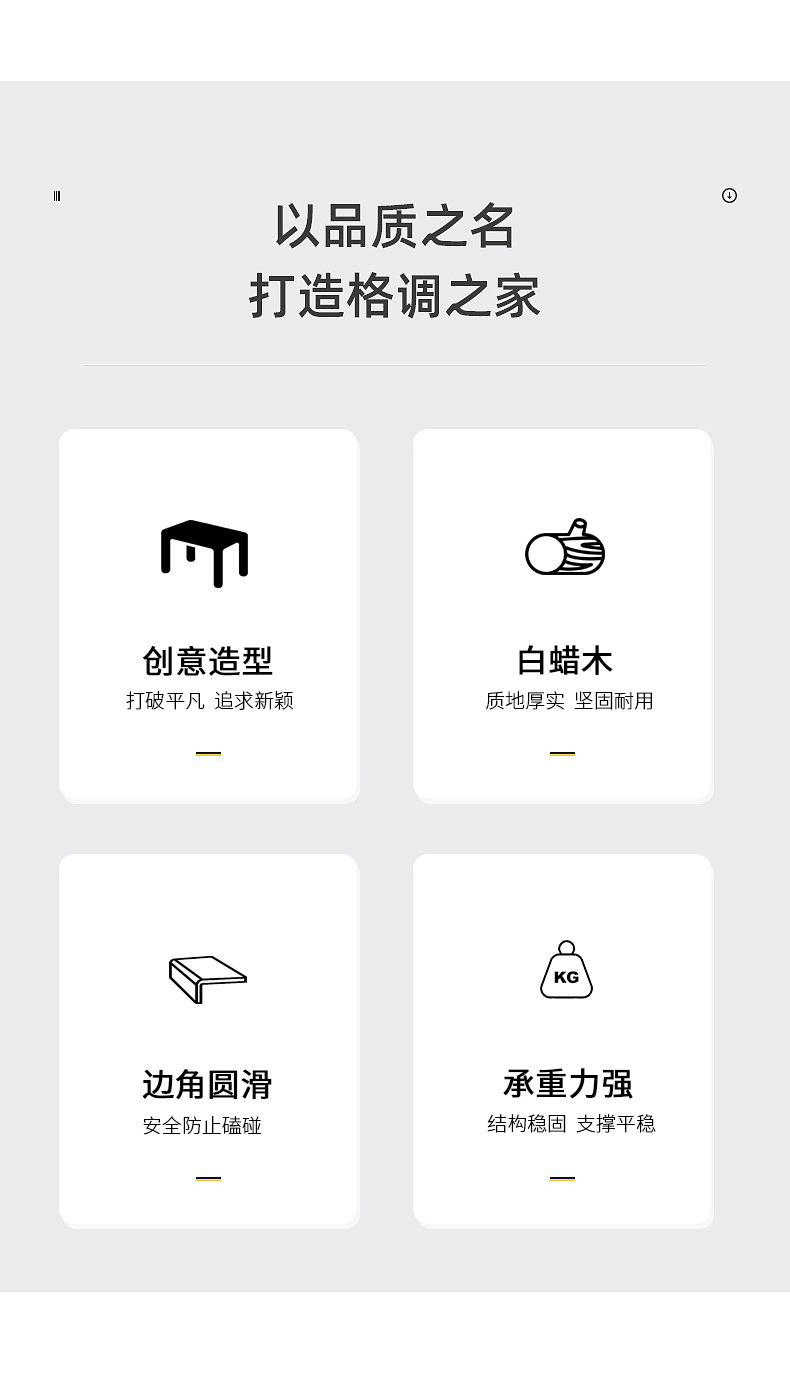 以品质之名
打造格调之家

创意造型
打破平凡 追求新颖

白蜡木
质地厚实 坚固耐用

边角圆滑
安全防止磕碰

KG

承重力强
结构稳固 支撑平稳