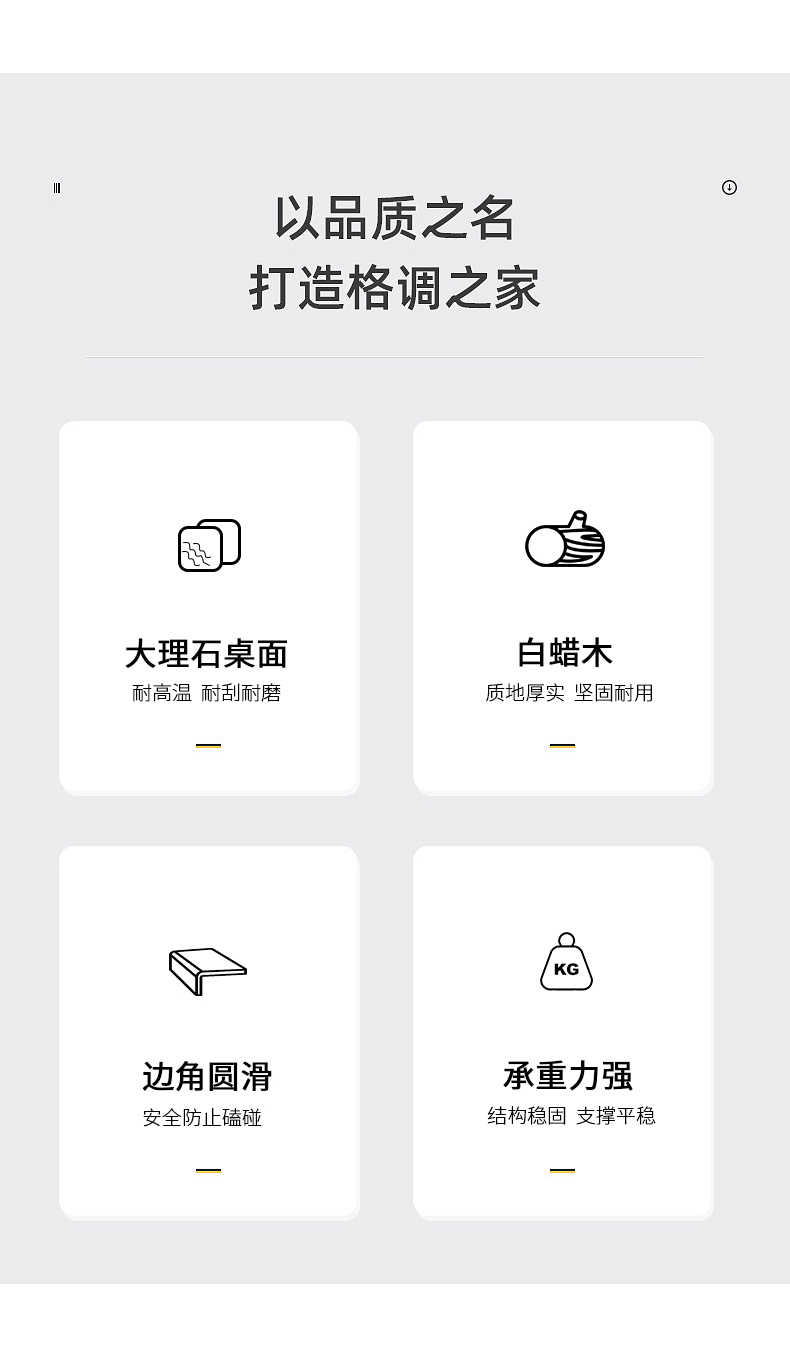 以品质之名
打造格调之家

大理石桌面
耐高温 耐刮耐磨

白蜡木
质地厚实 坚固耐用

边角圆滑
安全防止磕碰

KG

承重力强
结构稳固 支撑平稳