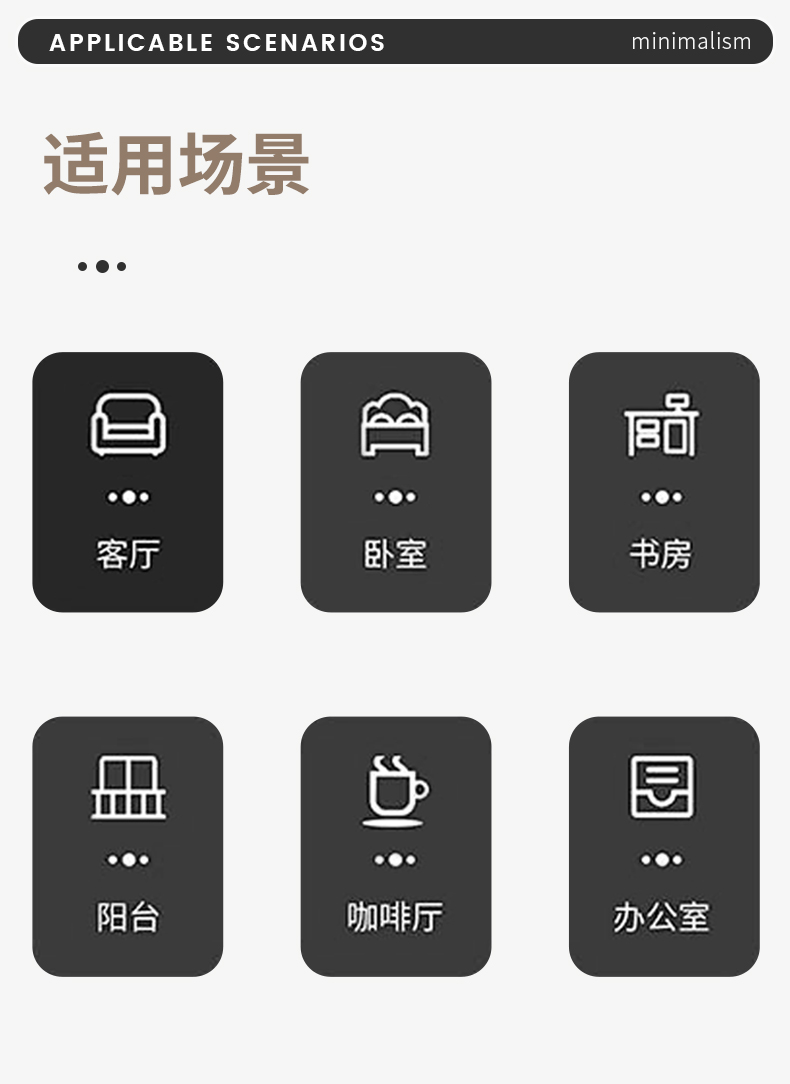 APPLICABLE SCENARIOS minimalism

适用场景

客厅

卧室

书房

阳台

咖啡厅

办公室