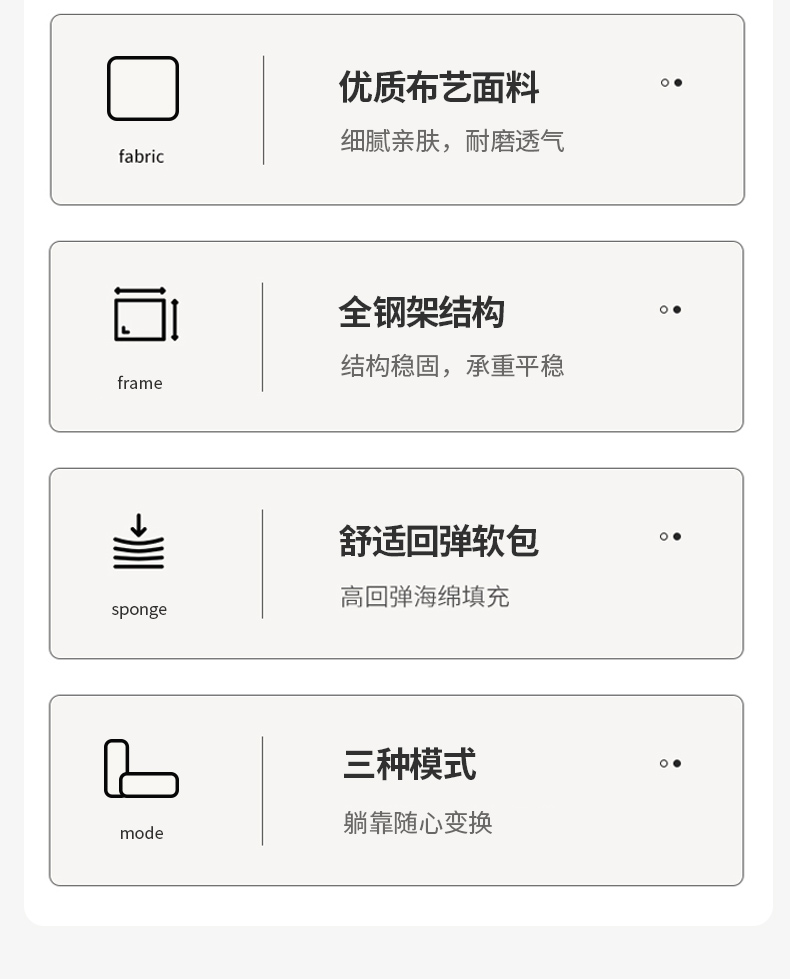 fabric

优质布艺面料

细腻亲肤，耐磨透气

frame

全钢架结构

结构稳固，承重平稳

sponge

舒适回弹软包

高回弹海绵填充

mode

三种模式

躺靠随心变换