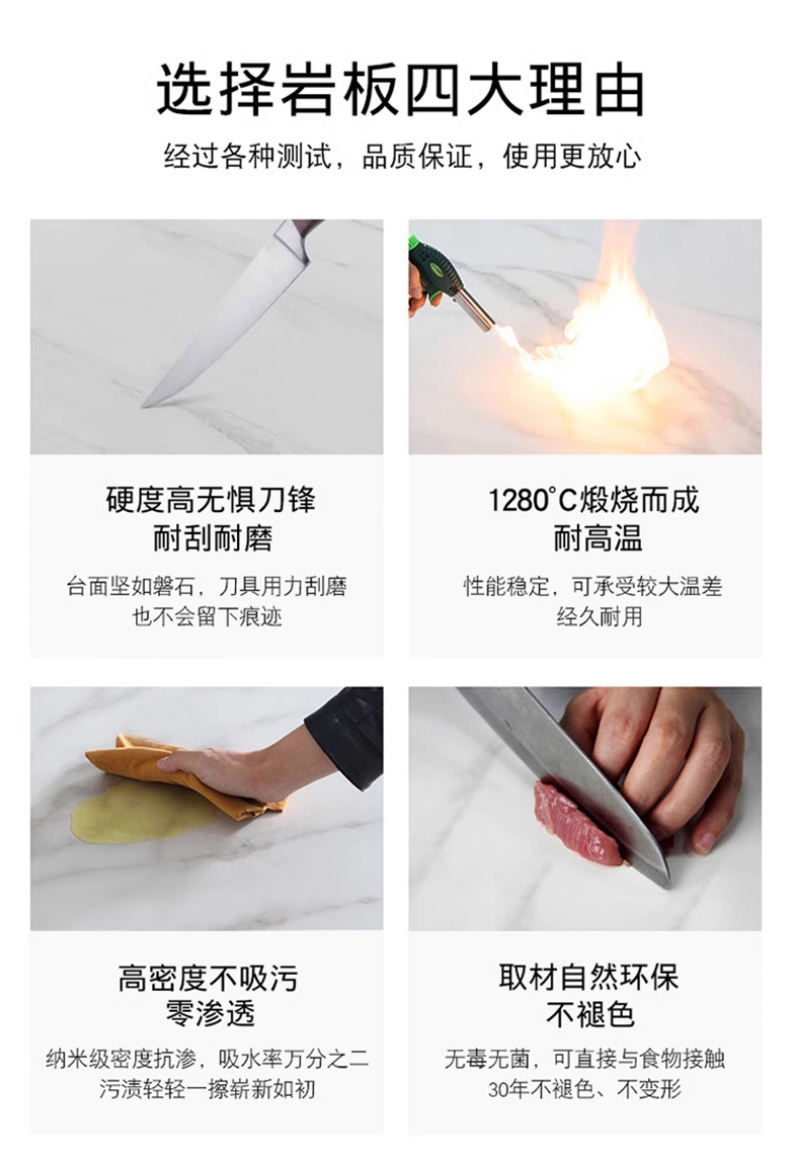 选择岩板四大理由
经过各种测试，品质保证，使用更放心

硬度高无惧刀锋
耐刮耐磨
台面坚如磐石，刀具用力刮磨
也不会留下痕迹

1280°C煅烧而成
耐高温
性能稳定，可承受较大温差
经久耐用

高密度不吸污
零渗透
纳米级密度抗渗，吸水率万分之二
污渍轻轻一擦崭新如初

取材自然环保
不褪色
无毒无菌，可直接与食物接触
30年不褪色、不变形