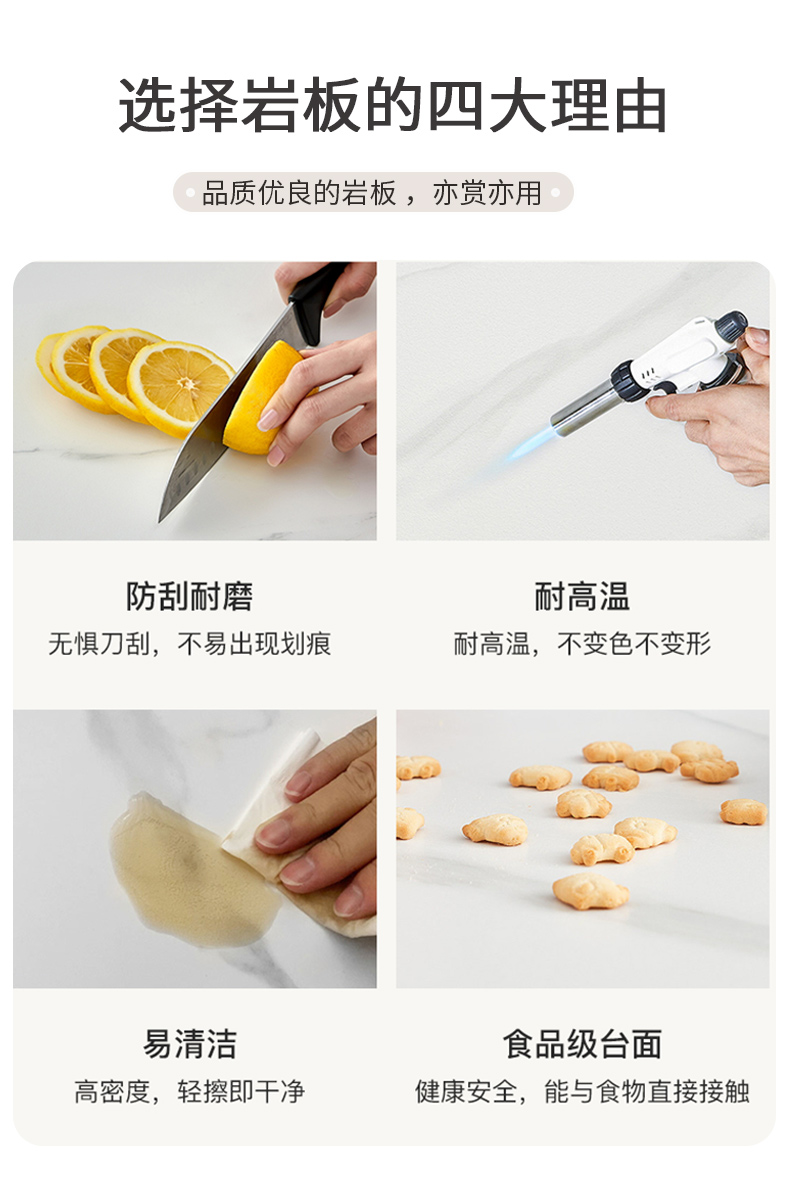 选择岩板的四大理由

品质优良的岩板，亦赏亦用

防刮耐磨
无惧刀刮，不易出现划痕

耐高温
耐高温，不变色不变形

易清洁
高密度，轻擦即干净

食品级台面
健康安全，能与食物直接接触