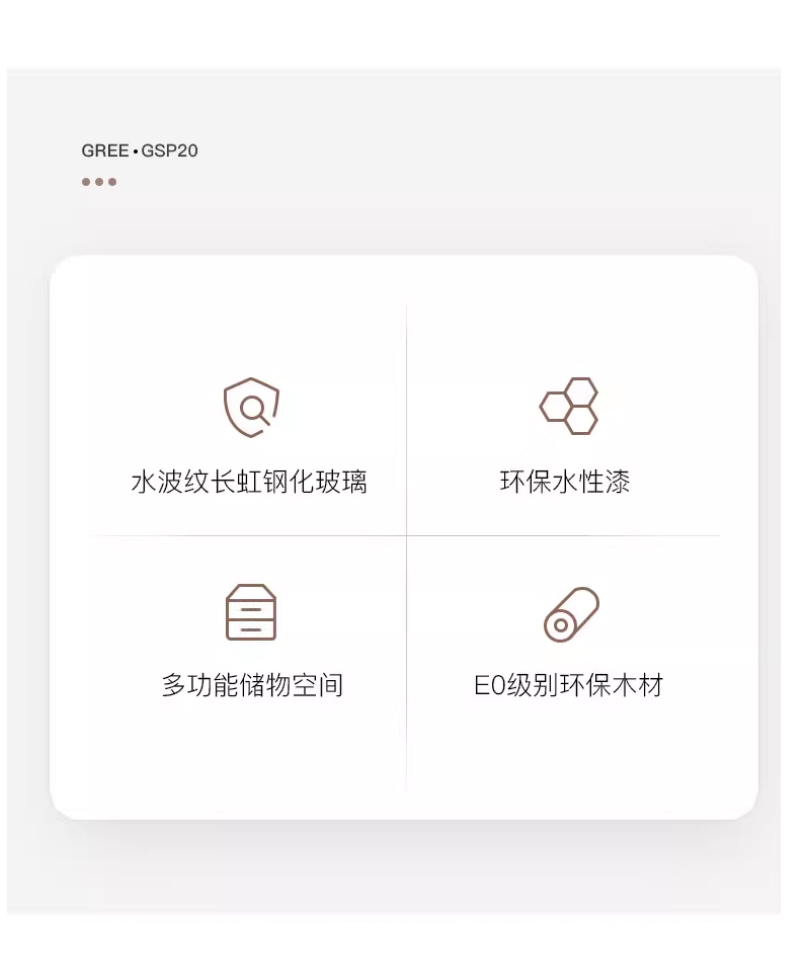 GREE • GSP20

水波纹长虹钢化玻璃

环保水性漆

多功能储物空间

E0级别环保木材