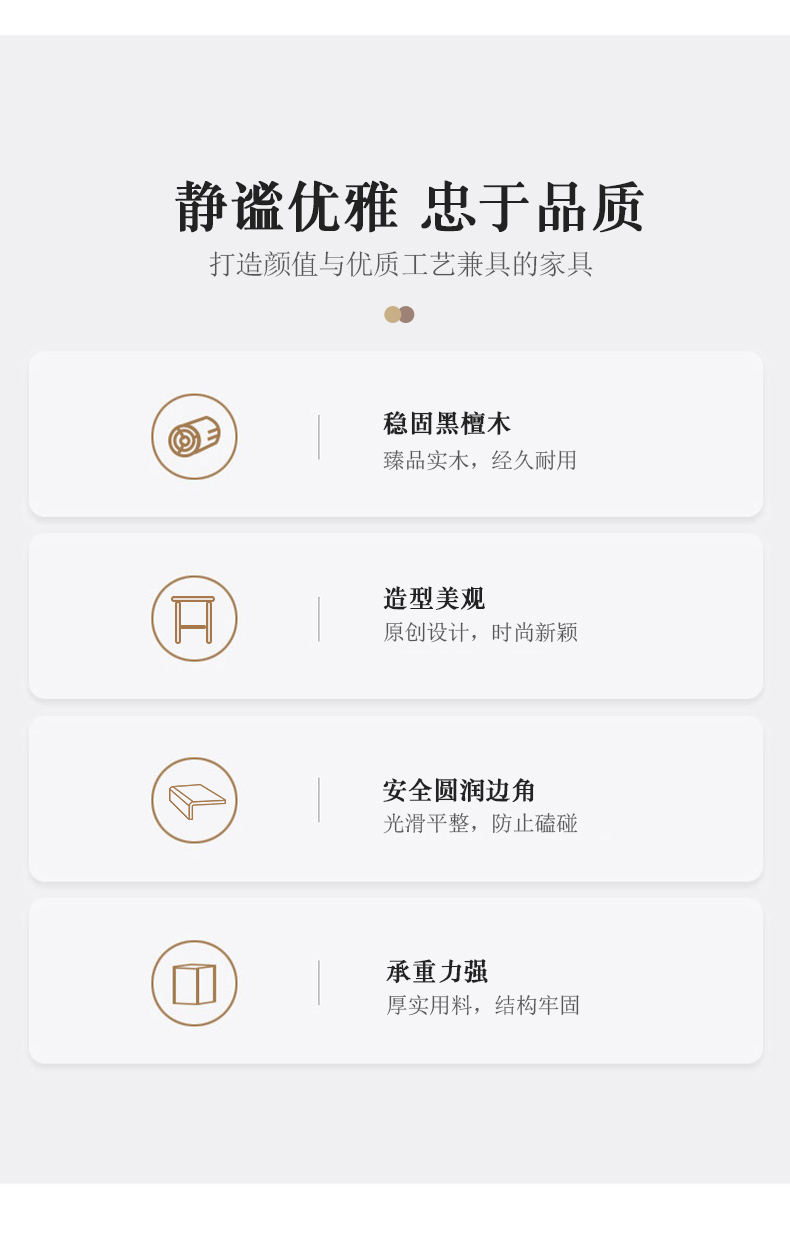 静谧优雅 忠于品质

打造颜值与优质工艺兼具的家具

稳固黑檀木

臻品实木，经久耐用

造型美观

原创设计，时尚新颖

安全圆润边角

光滑平整，防止磕碰

承重力强

厚实用料，结构牢固