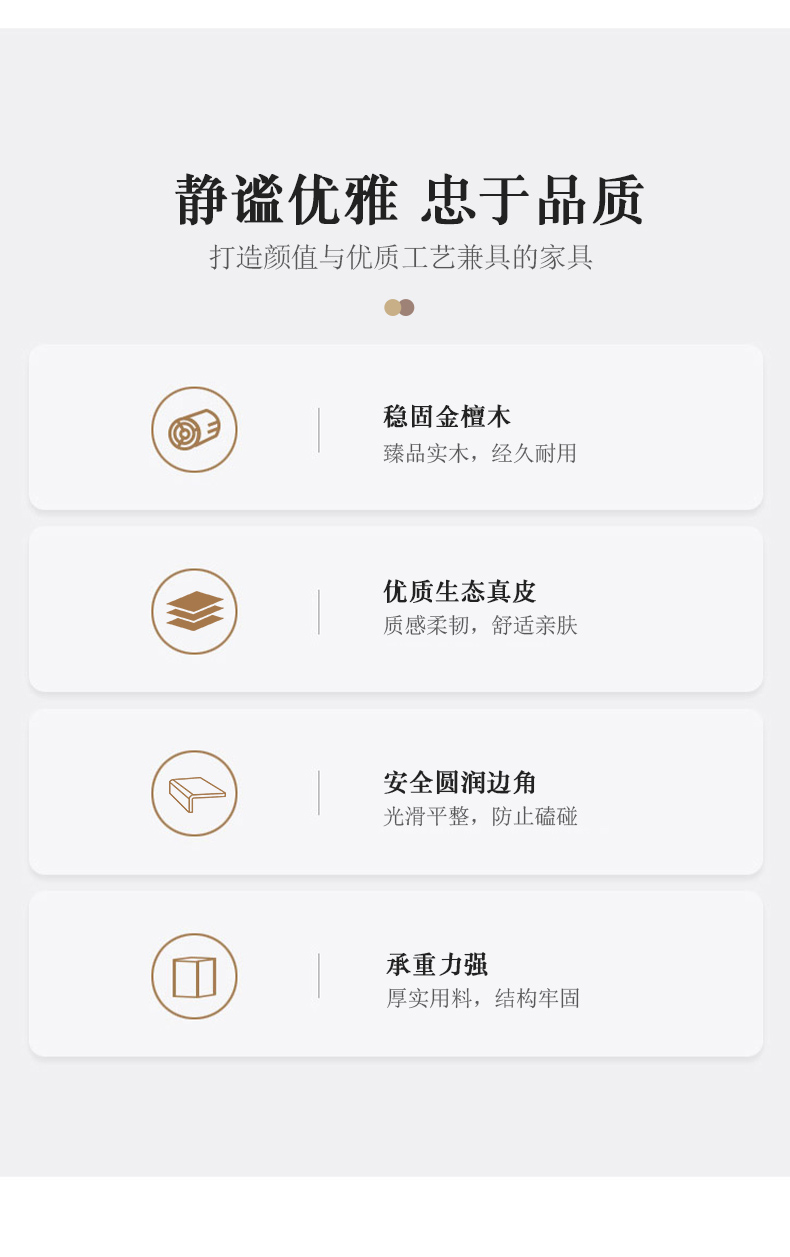 静谧优雅 忠于品质

打造颜值与优质工艺兼具的家具

稳固金檀木

臻品实木，经久耐用

优质生态真皮

质感柔韧，舒适亲肤

安全圆润边角

光滑平整，防止磕碰

承重力强

厚实用料，结构牢固