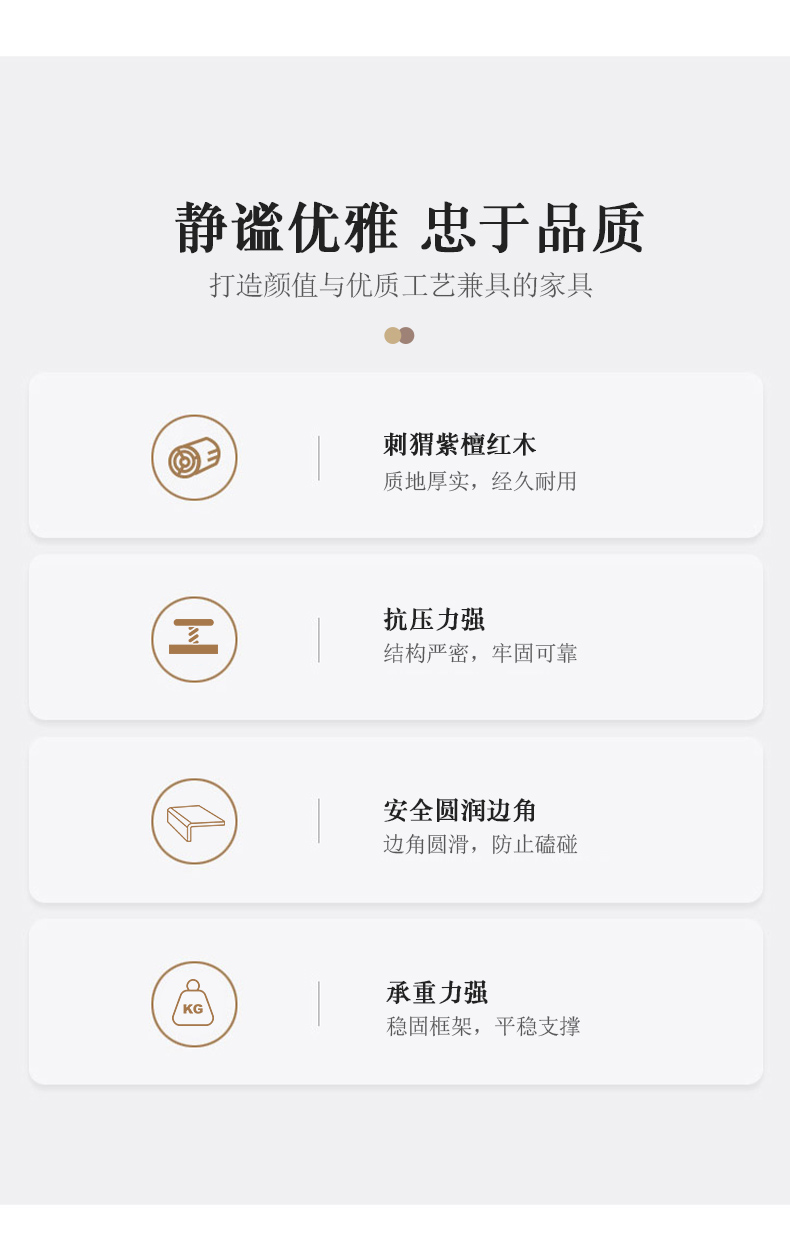 静谧优雅 忠于品质
打造颜值与优质工艺兼具的家具

刺猬紫檀红木
质地厚实，经久耐用

抗压力强
结构严密，牢固可靠

安全圆润边角
边角圆滑，防止磕碰

KG

承重力强
稳固框架，平稳支撑