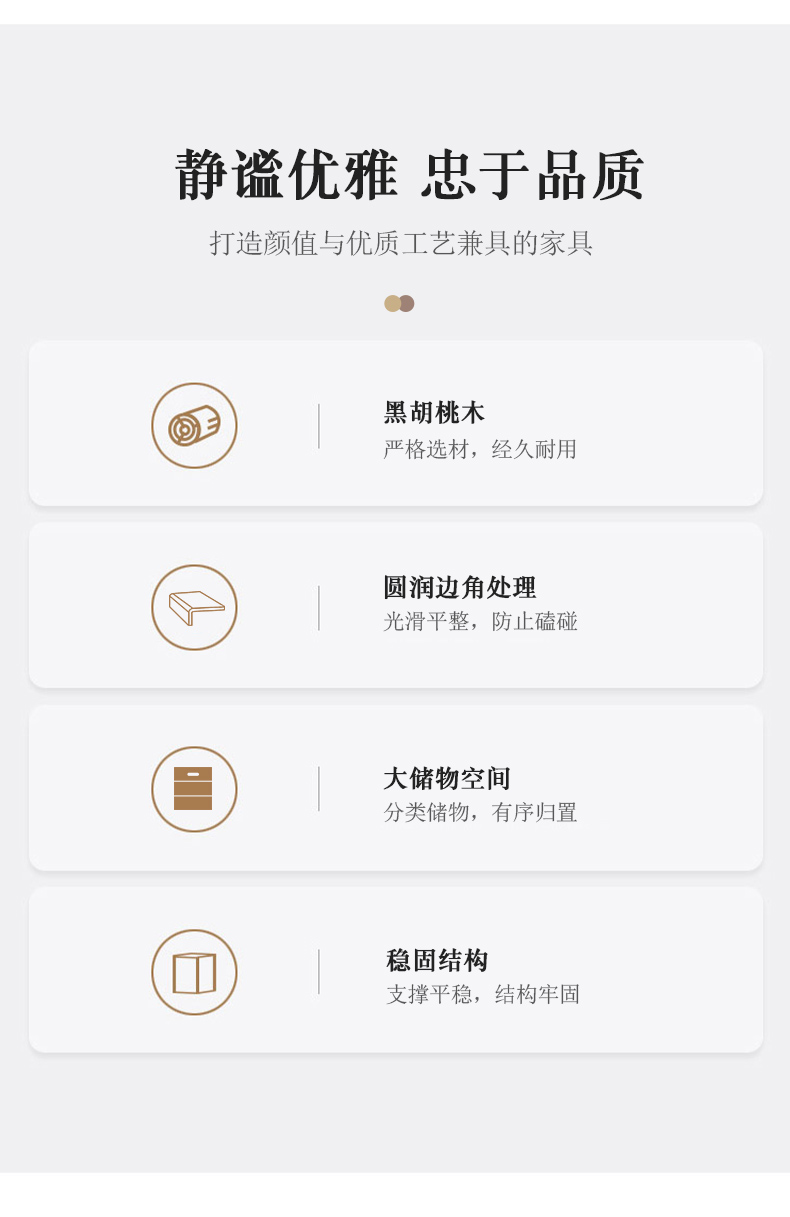 静谧优雅 忠于品质

打造颜值与优质工艺兼具的家具

黑胡桃木
严格选材，经久耐用

圆润边角处理
光滑平整，防止磕碰

大储物空间
分类储物，有序归置

稳固结构
支撑平稳，结构牢固