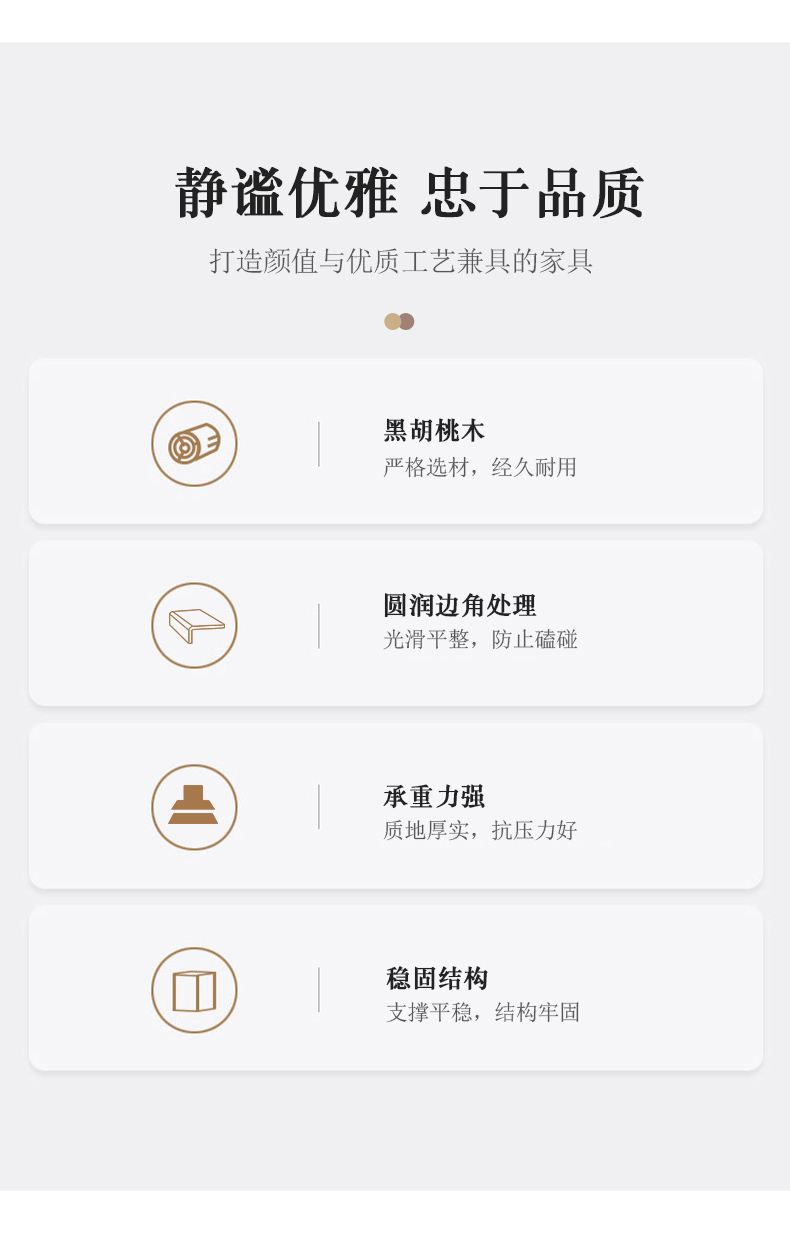 静谧优雅 忠于品质

打造颜值与优质工艺兼具的家具

黑胡桃木
严格选材，经久耐用

圆润边角处理
光滑平整，防止磕碰

承重力强
质地厚实，抗压力好

稳固结构
支撑平稳，结构牢固