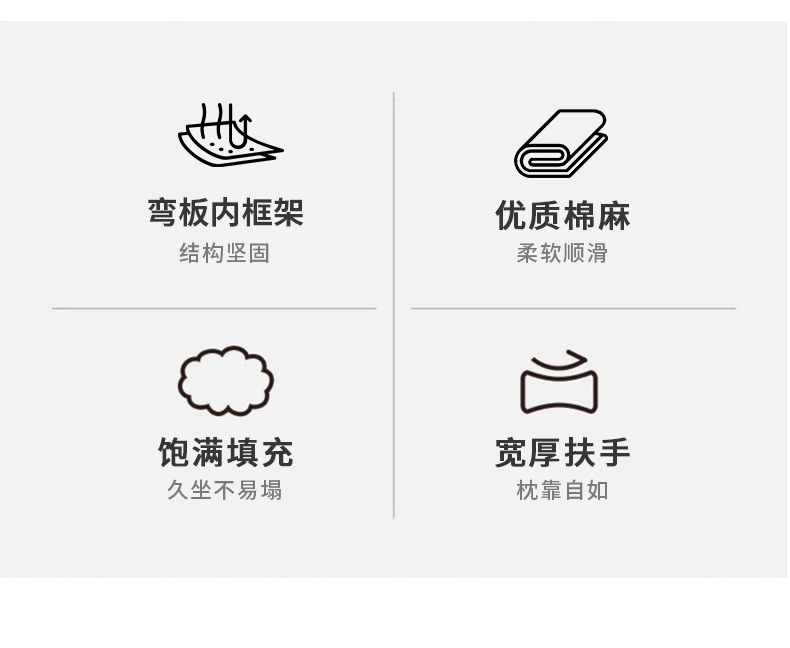 弯板内框架
结构坚固

优质棉麻
柔软顺滑

饱满填充
久坐不易塌

宽厚扶手
枕靠自如