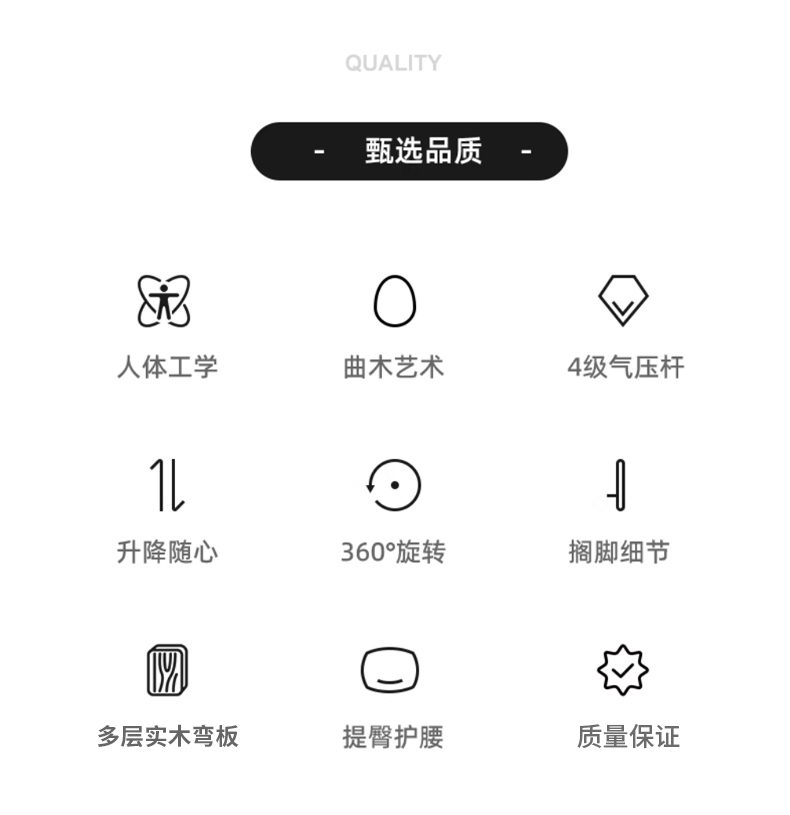 QUALITY

- 甄选品质 -

人体工学

曲木艺术

4级气压杆

升降随心

360°旋转

搁脚细节

多层实木弯板

提臀护腰

质量保证