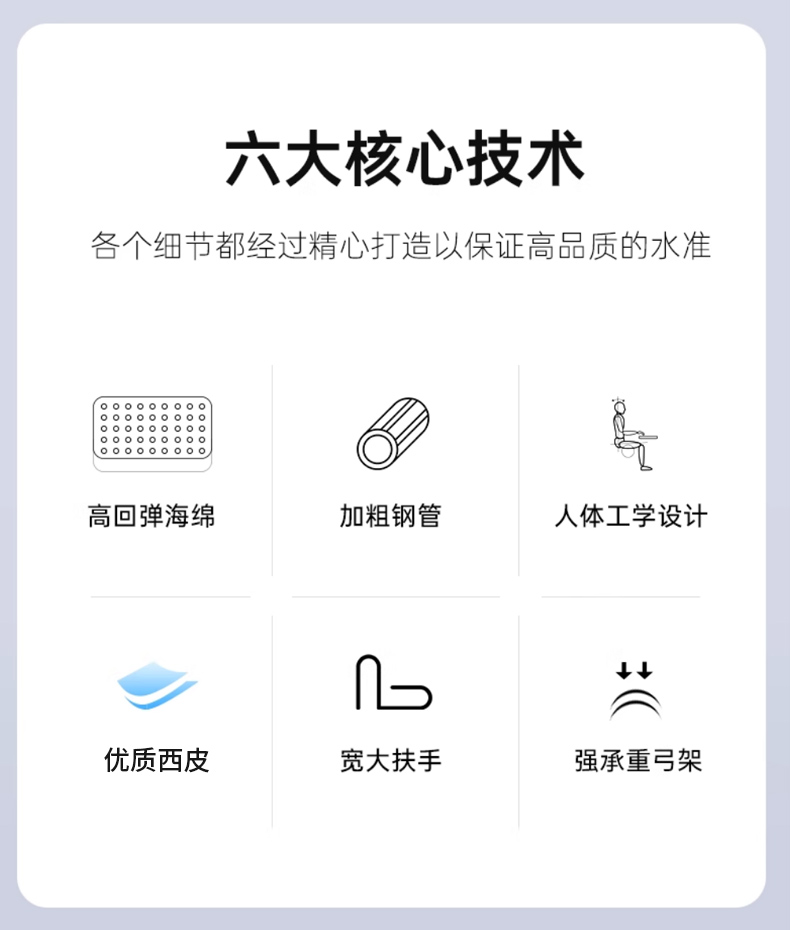 六大核心技术

各个细节都经过精心打造以保证高品质的水准

高回弹海绵

加粗钢管

人体工学设计

优质西皮

宽大扶手

强承重弓架