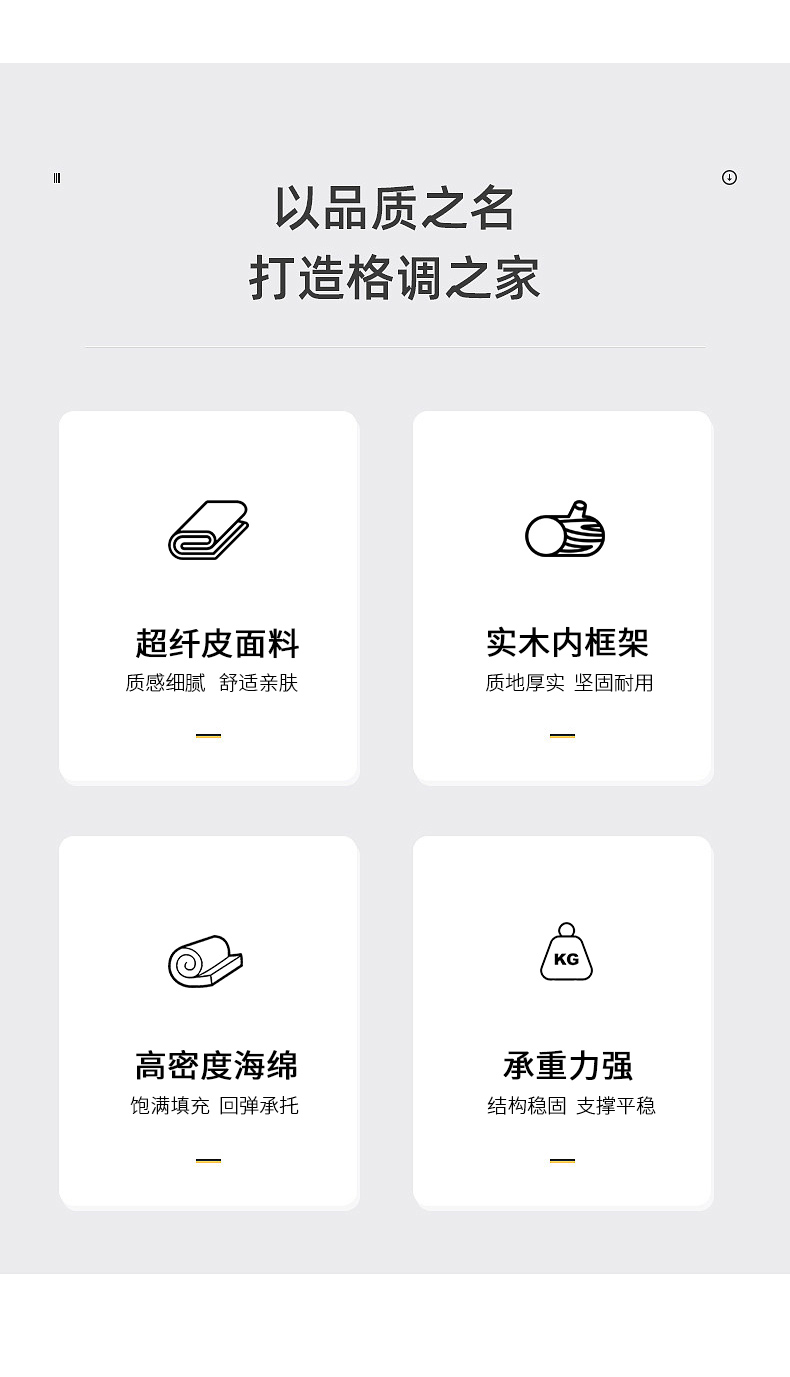 以品质之名
打造格调之家

超纤皮面料
质感细腻 舒适亲肤

实木内框架
质地厚实 坚固耐用

高密度海绵
饱满填充 回弹承托

KG

承重力强
结构稳固 支撑平稳