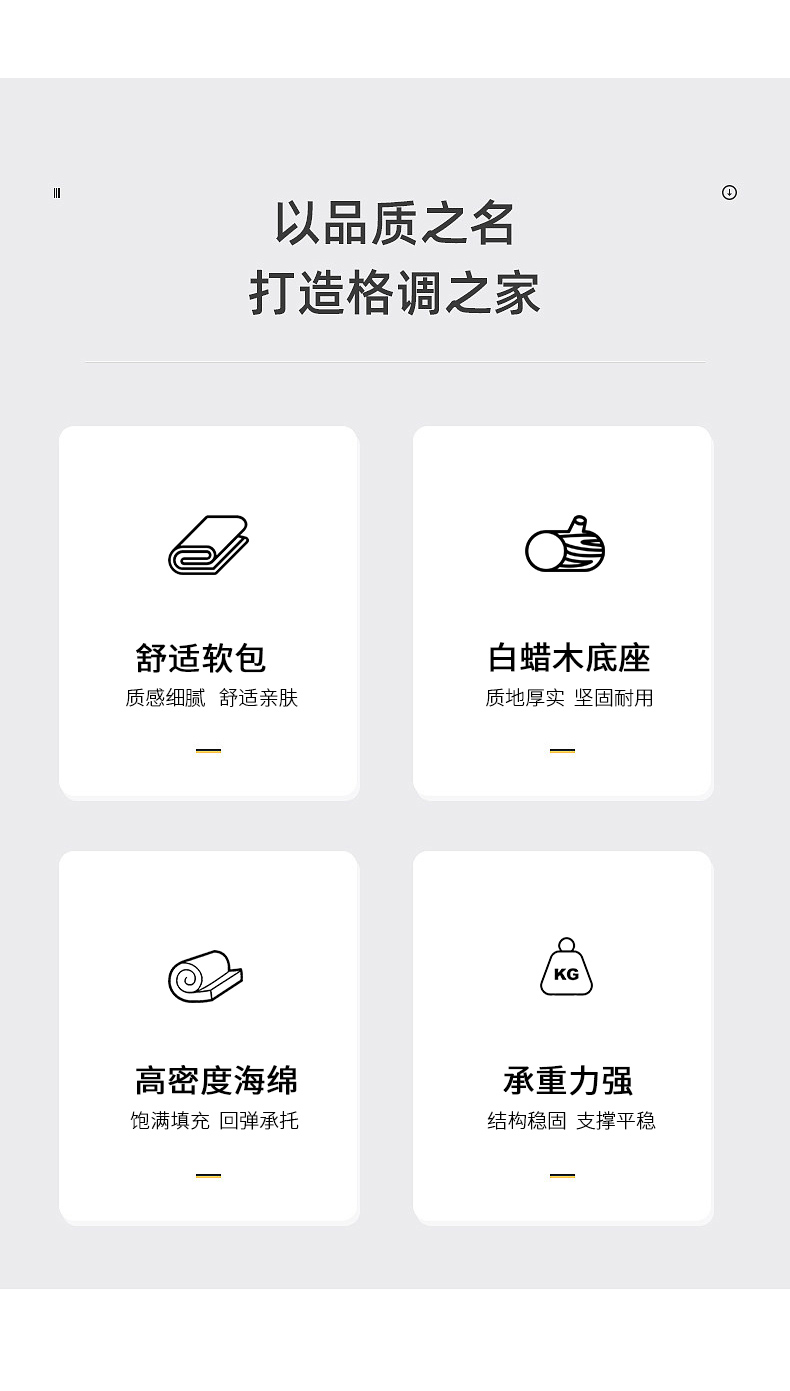 以品质之名
打造格调之家

舒适软包
质感细腻 舒适亲肤

白蜡木底座
质地厚实 坚固耐用

高密度海绵
饱满填充 回弹承托

KG

承重力强
结构稳固 支撑平稳