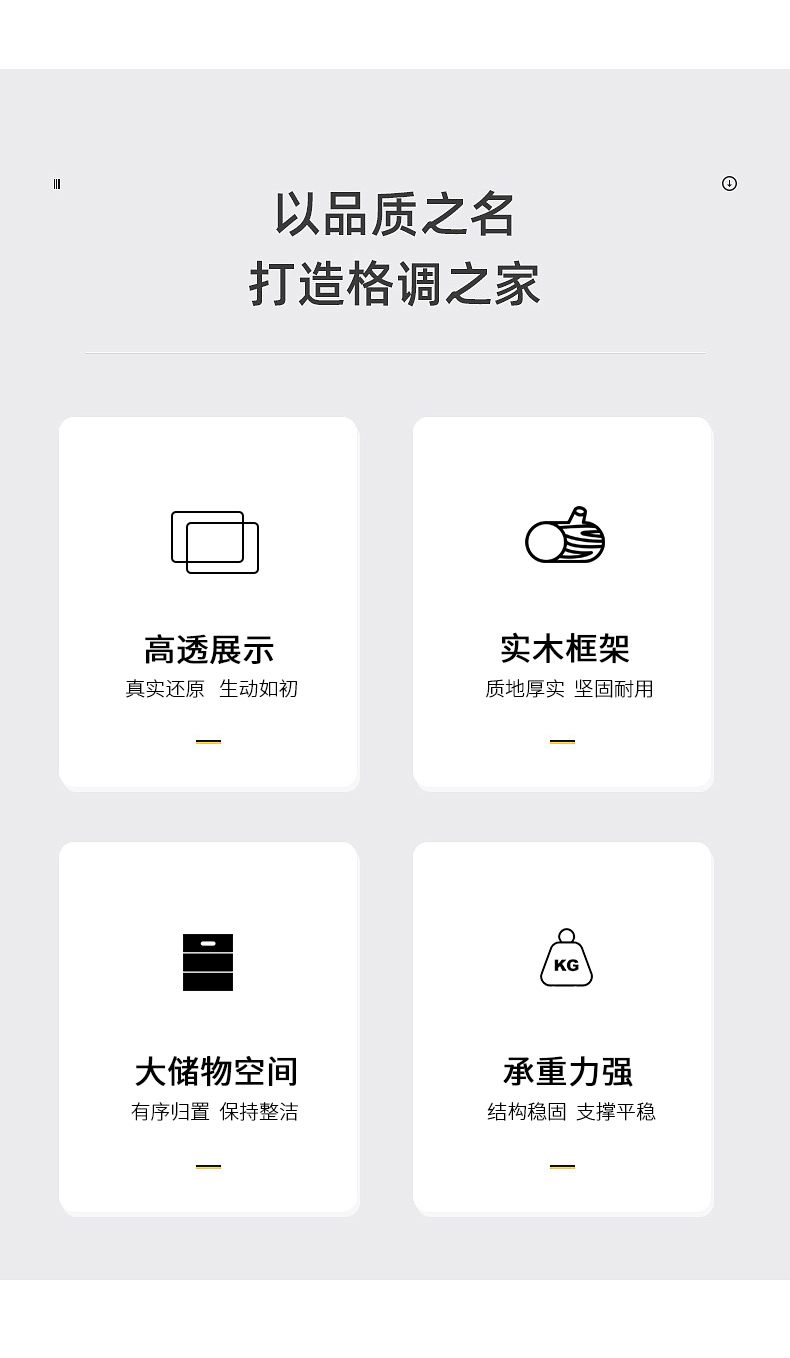 以品质之名
打造格调之家

高透展示
真实还原 生动如初

实木框架
质地厚实 坚固耐用

大储物空间
有序归置 保持整洁

KG

承重力强
结构稳固 支撑平稳