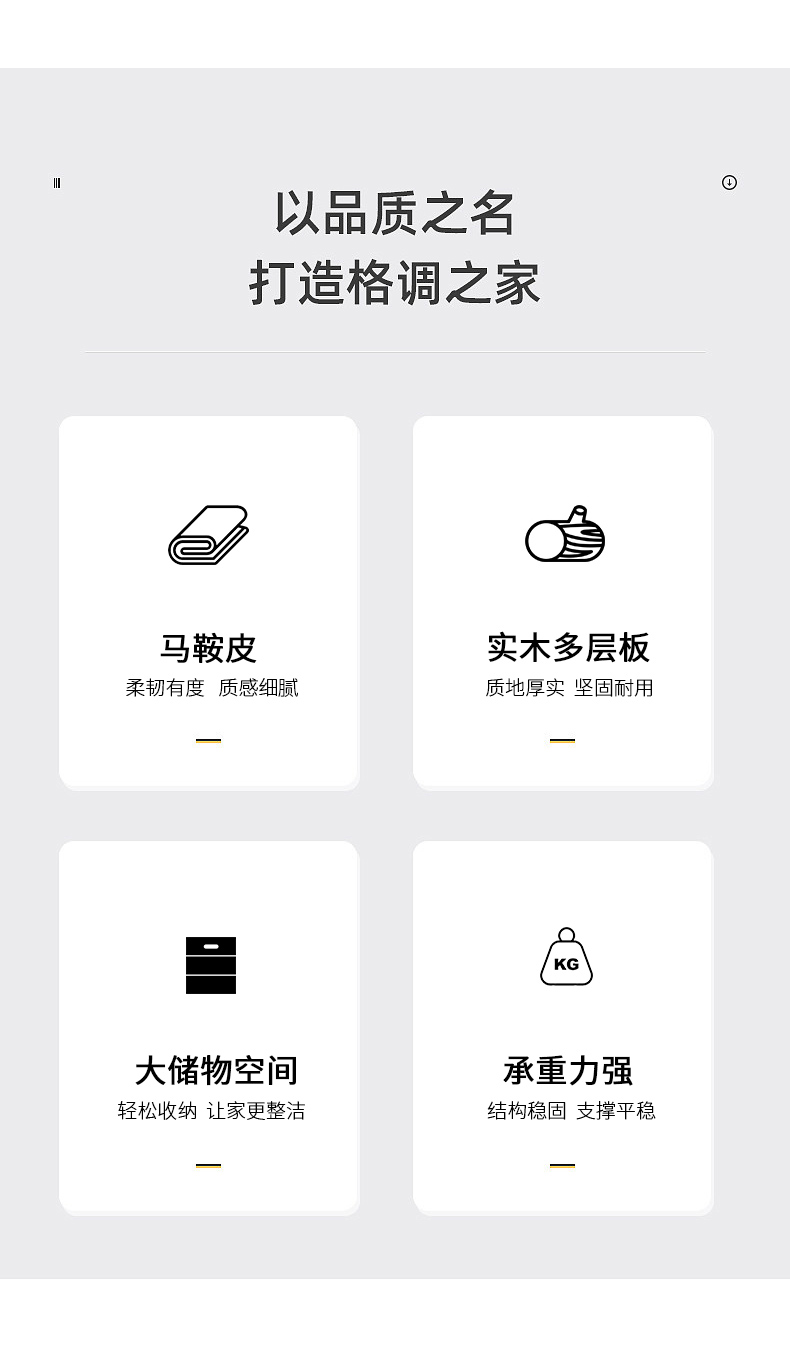 以品质之名
打造格调之家

马鞍皮
柔韧有度 质感细腻

实木多层板
质地厚实 坚固耐用

大储物空间
轻松收纳 让家更整洁

KG
承重力强
结构稳固 支撑平稳