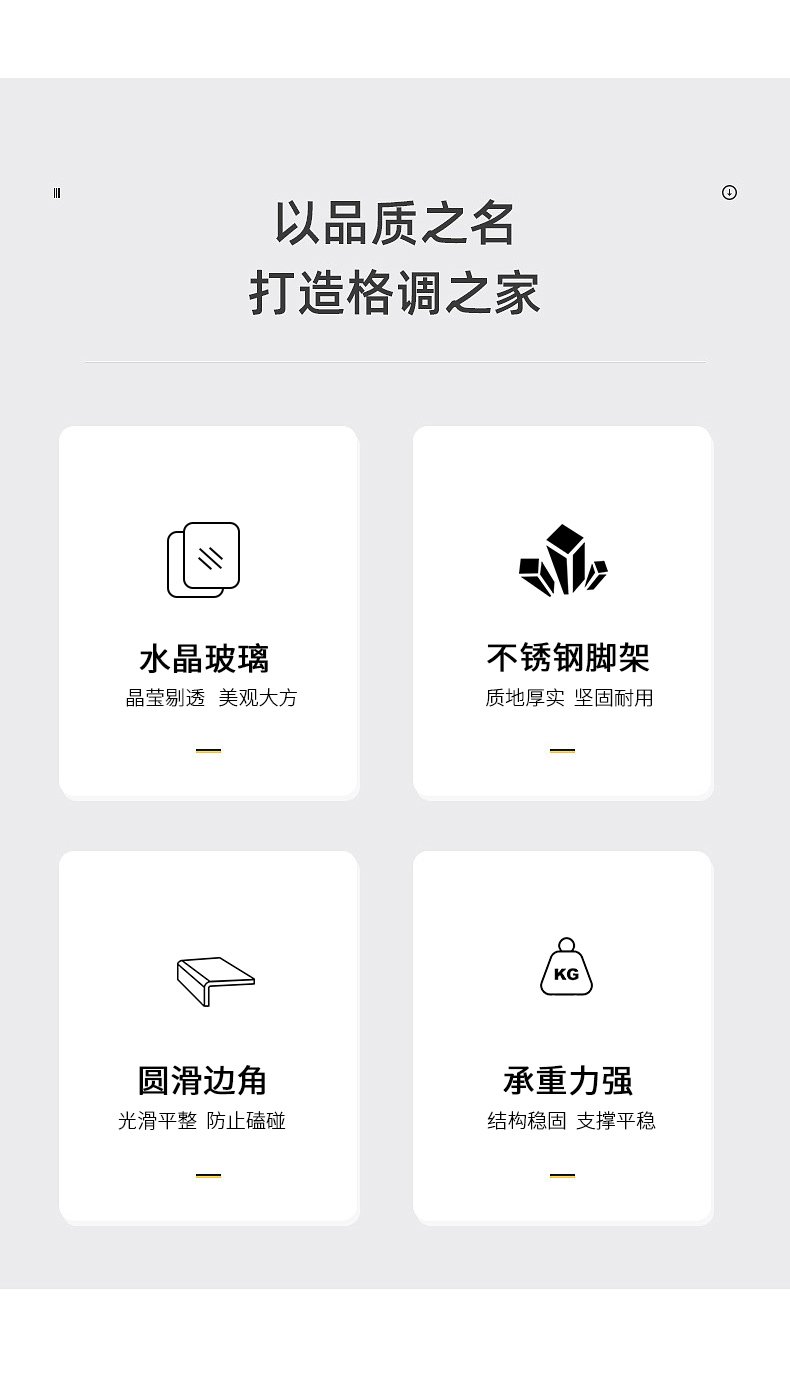 以品质之名
打造格调之家

水晶玻璃
晶莹剔透 美观大方

不锈钢脚架
质地厚实 坚固耐用

圆滑边角
光滑平整 防止磕碰

KG

承重力强
结构稳固 支撑平稳