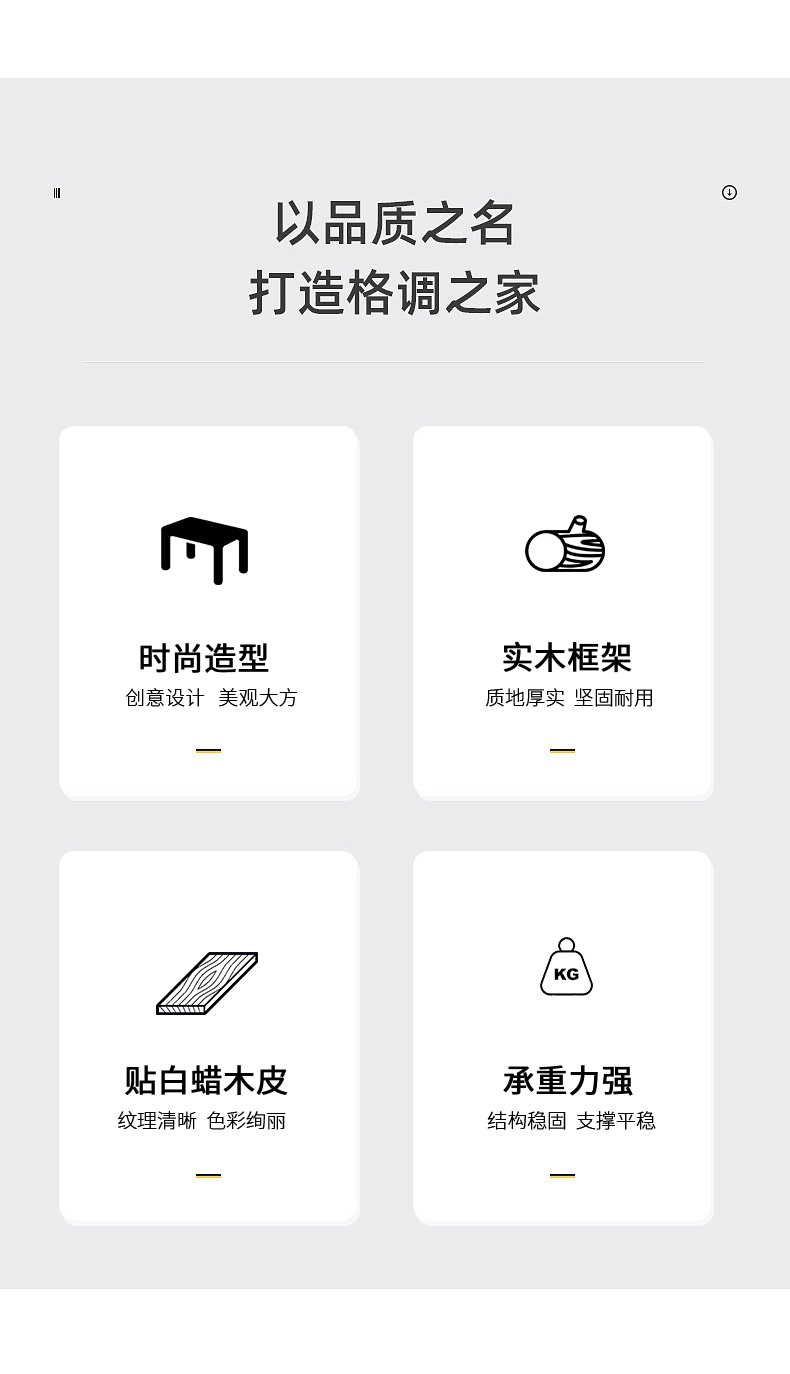 以品质之名
打造格调之家

时尚造型
创意设计  美观大方

实木框架
质地厚实  坚固耐用

贴白蜡木皮
纹理清晰  色彩绚丽

KG

承重力强
结构稳固  支撑平稳