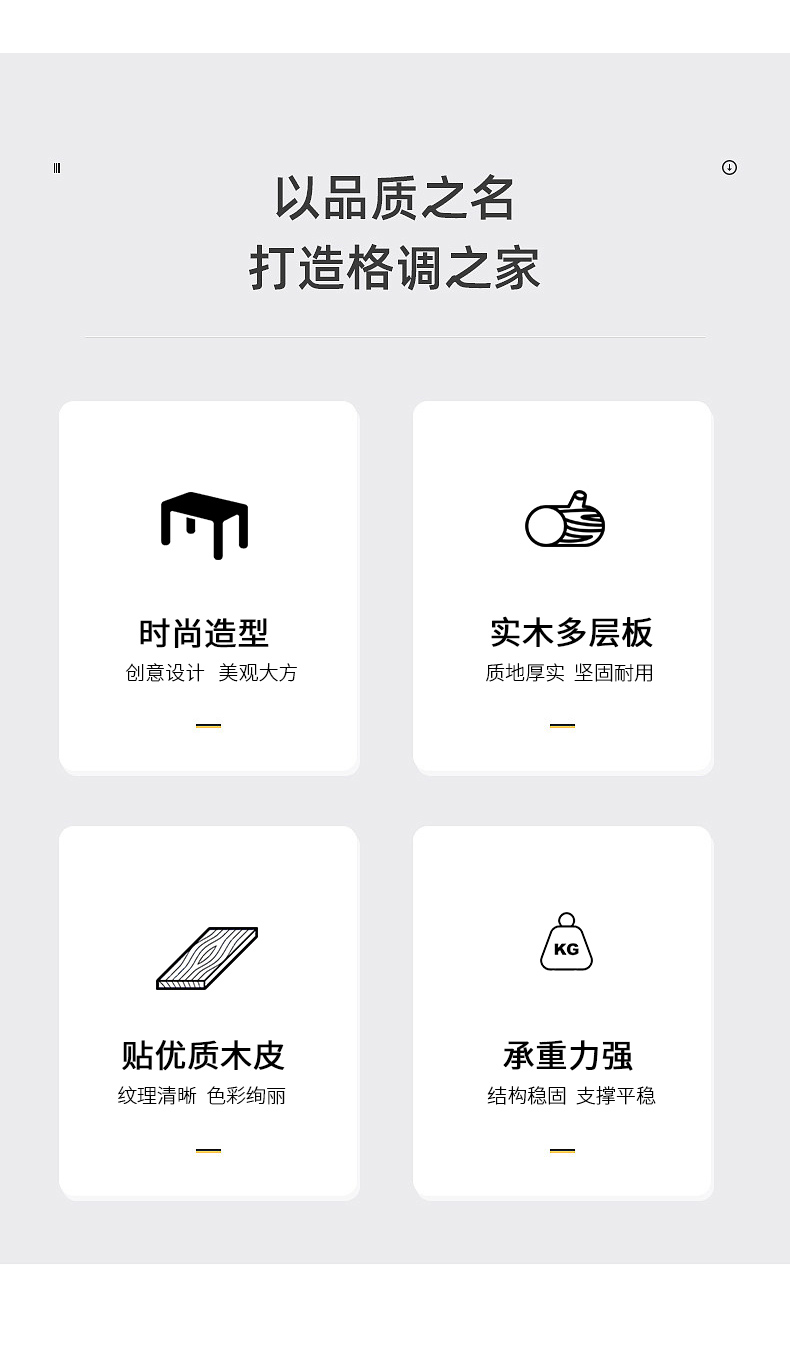 以品质之名
打造格调之家

时尚造型
创意设计 美观大方

实木多层板
质地厚实 坚固耐用

贴优质木皮
纹理清晰 色彩绚丽

KG

承重力强
结构稳固 支撑平稳