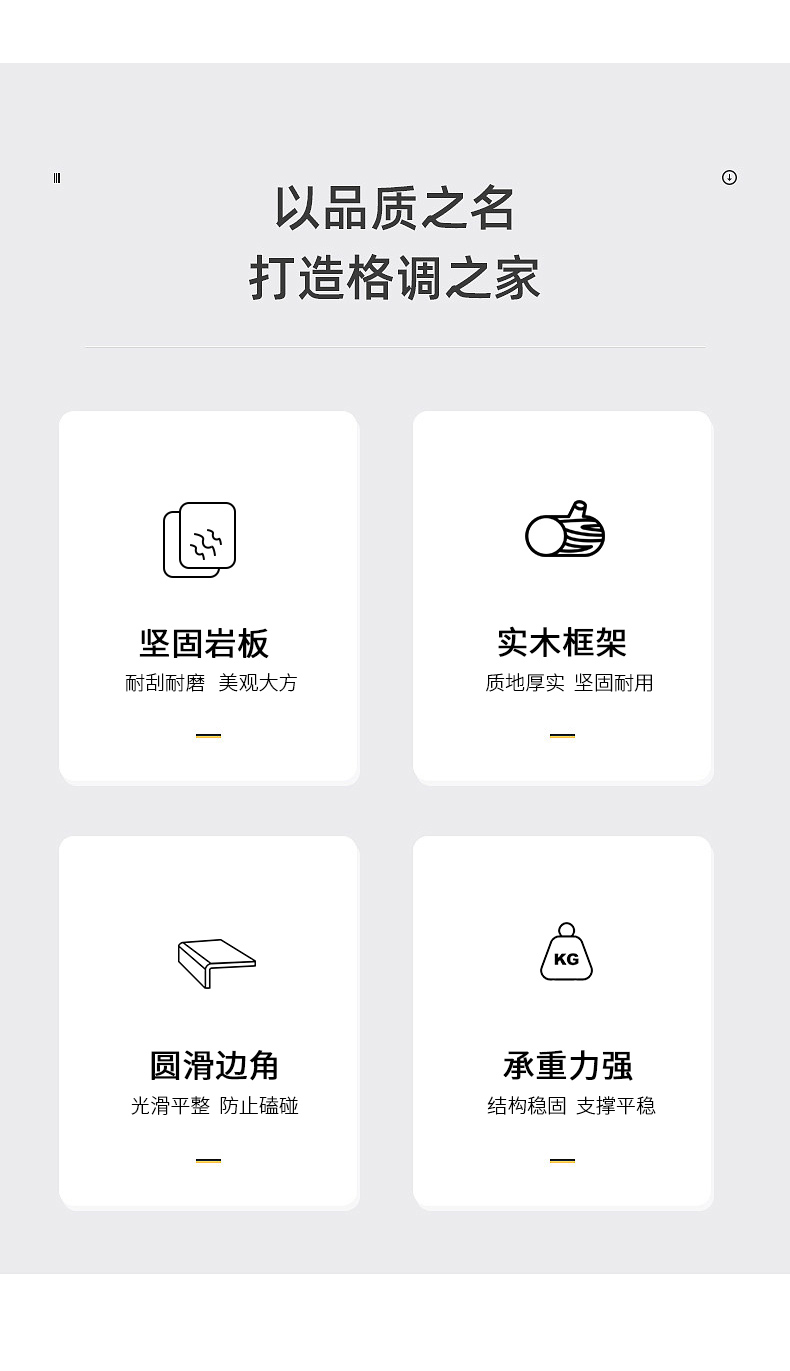 以品质之名
打造格调之家

坚固岩板
耐刮耐磨 美观大方

实木框架
质地厚实 坚固耐用

圆滑边角
光滑平整 防止磕碰

KG

承重力强
结构稳固 支撑平稳