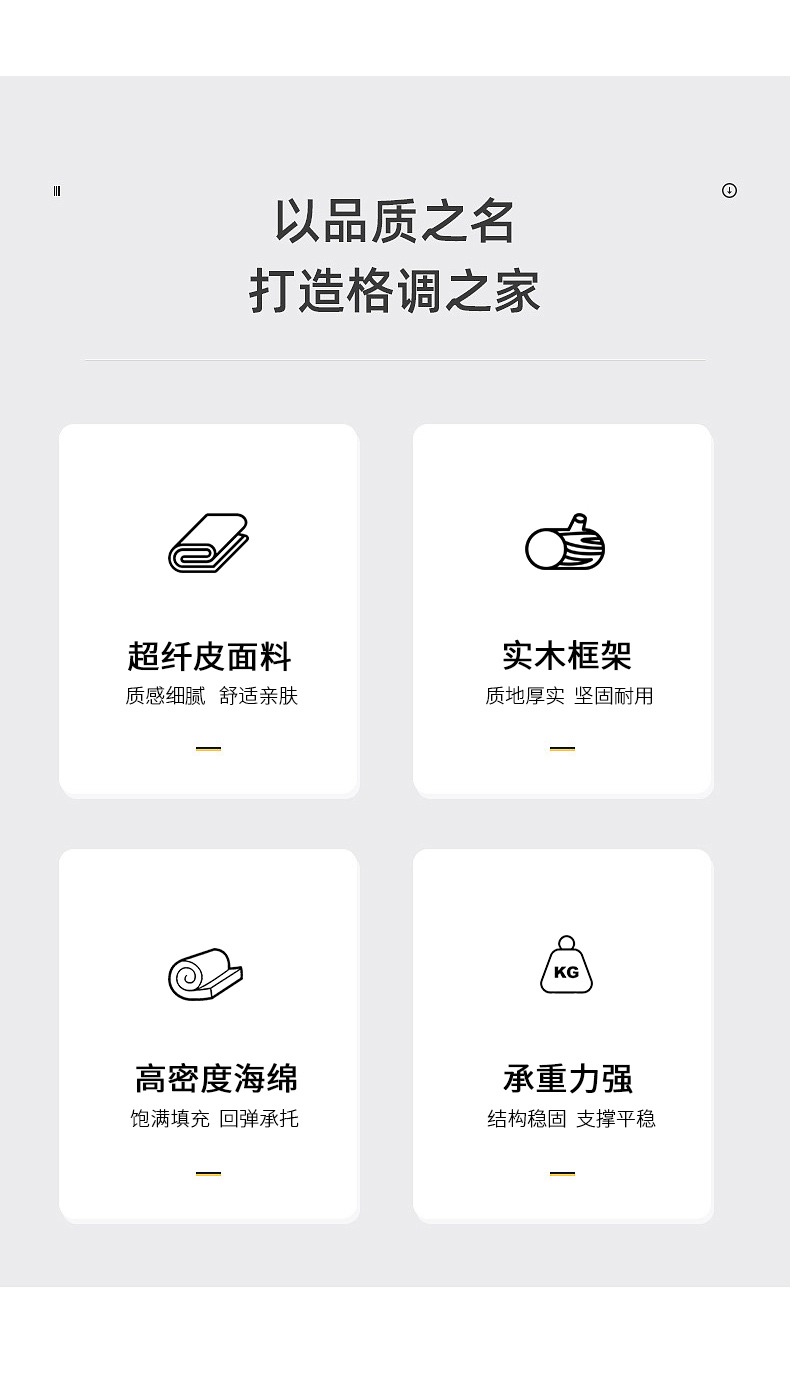 以品质之名
打造格调之家

超纤皮面料
质感细腻 舒适亲肤

实木框架
质地厚实 坚固耐用

高密度海绵
饱满填充 回弹承托

KG

承重力强
结构稳固 支撑平稳